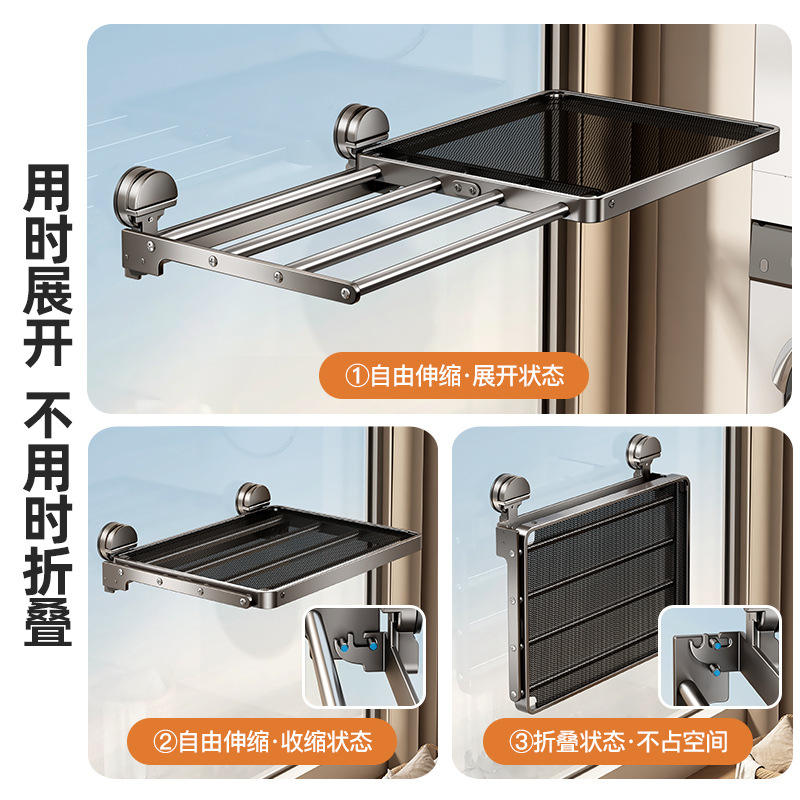 用时展开 不用时折叠

①自由伸缩·展开状态

②自由伸缩·收缩状态

③折叠状态·不占空间