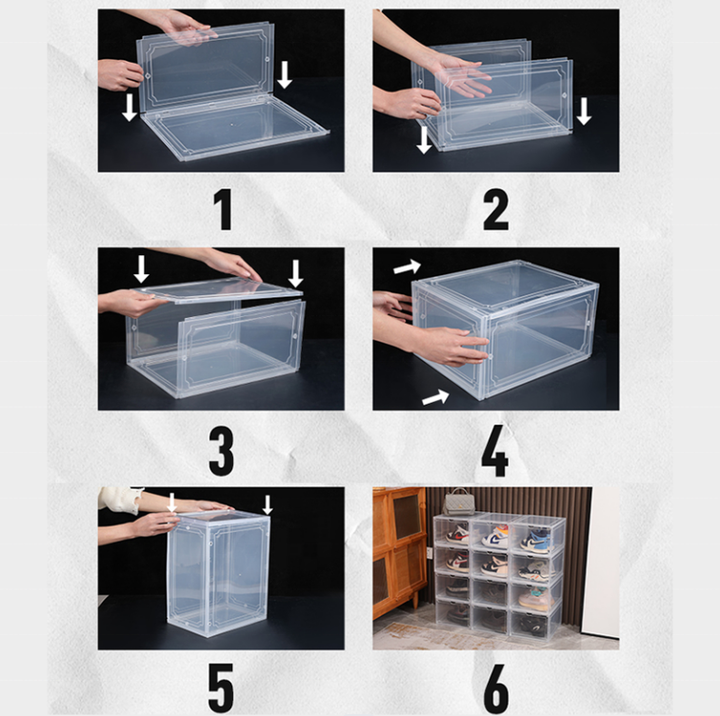 1

2

3

4

5

6