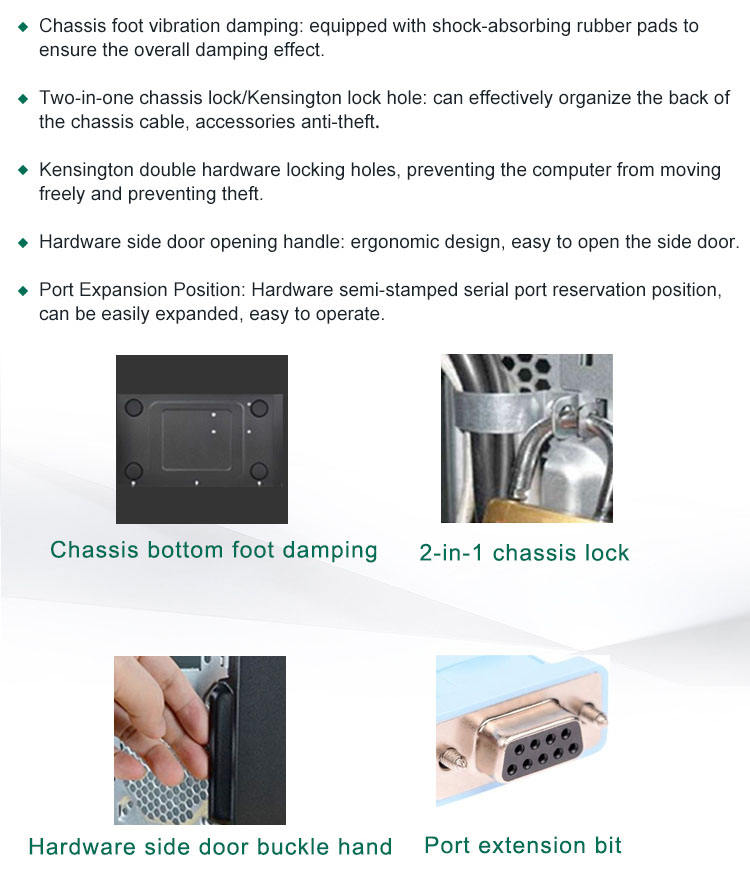 ◆ Chassis foot vibration damping: equipped with shock-absorbing rubber pads to ensure the overall damping effect.

◆ Two-in-one chassis lock/Kensington lock hole: can effectively organize the back of the chassis cable, accessories anti-theft.

◆ Kensington double hardware locking holes, preventing the computer from moving freely and preventing theft.

◆ Hardware side door opening handle: ergonomic design, easy to open the side door.

◆ Port Expansion Position: Hardware semi-stamped serial port reservation position, can be easily expanded, easy to operate.

Chassis bottom foot damping

2-in-1 chassis lock

Hardware side door buckle hand

Port extension bit