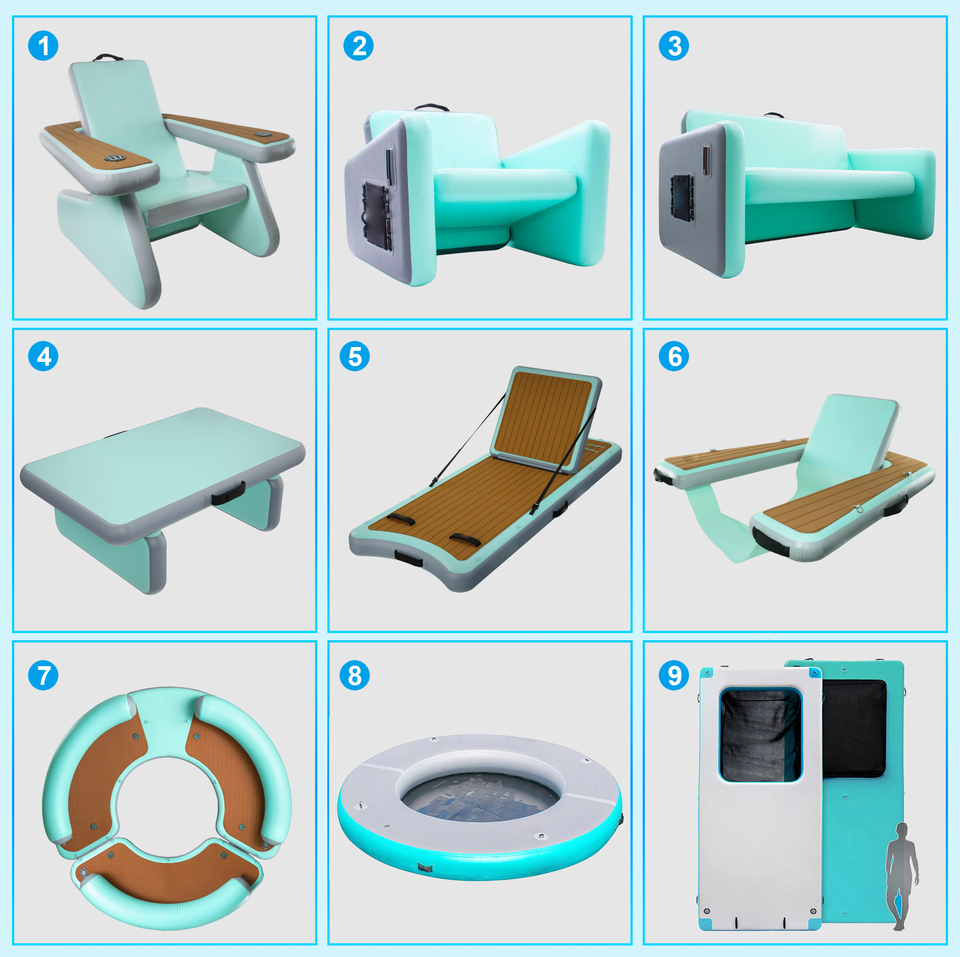 1

2

3

4

5

6

7

8

9