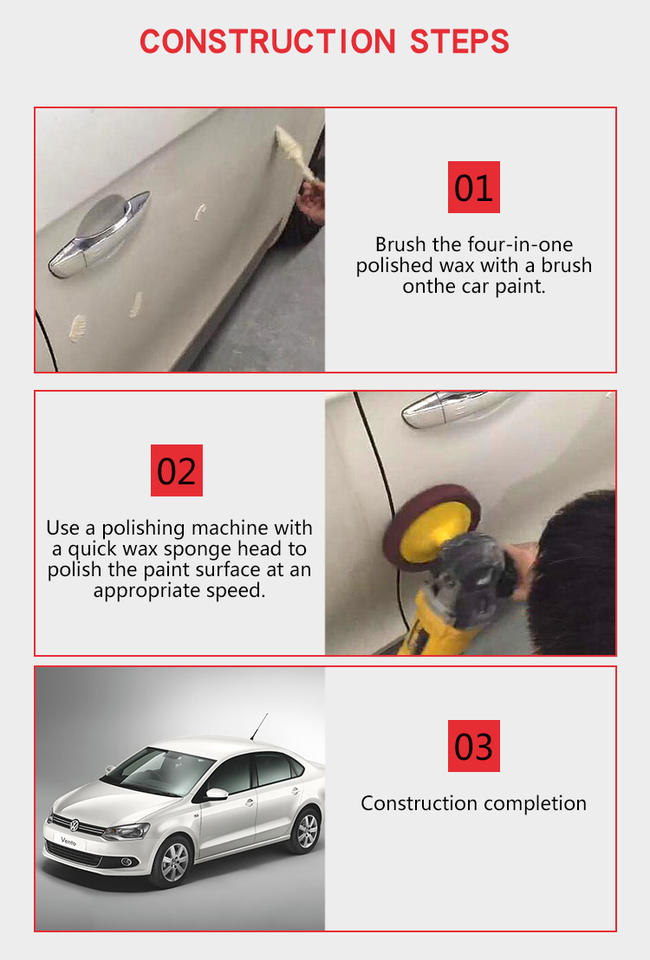 CONSTRUCTION STEPS

01

Brush the four-in-one polished wax with a brush onthe car paint.

02

Use a polishing machine with a quick wax sponge head to polish the paint surface at an appropriate speed.

03

Construction completion