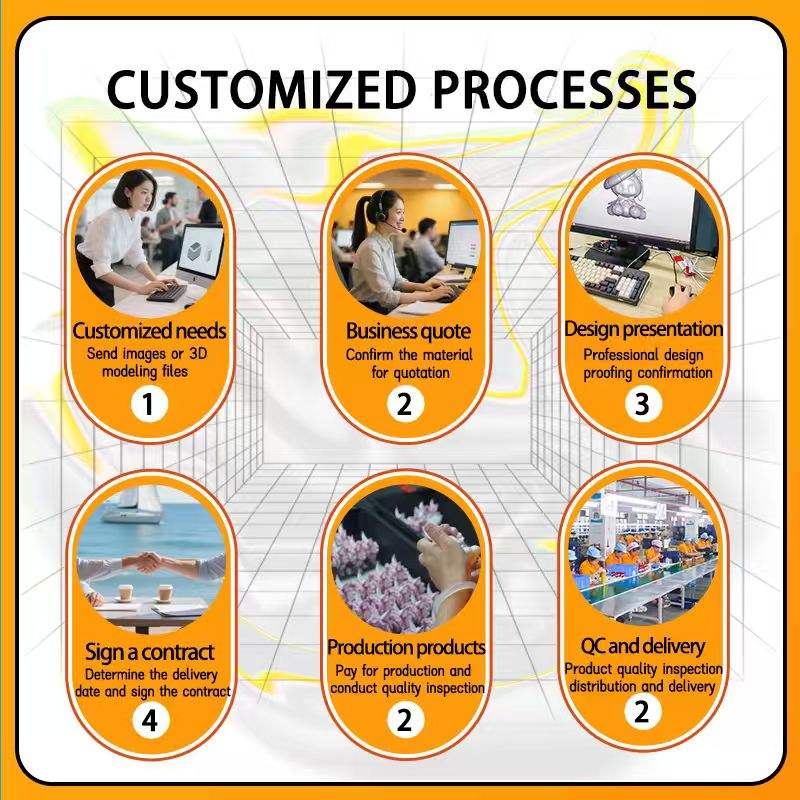 CUSTOMIZED PROCESSES

Customized needs
Send images or 3D modeling files
1

Business quote
Confirm the material for quotation
2

Design presentation
Professional design proofing confirmation
3

Sign a contract
Determine the delivery date and sign the contract
4

Production products
Pay for production and conduct quality inspection
2

QC and delivery
Product quality inspection distribution and delivery
2