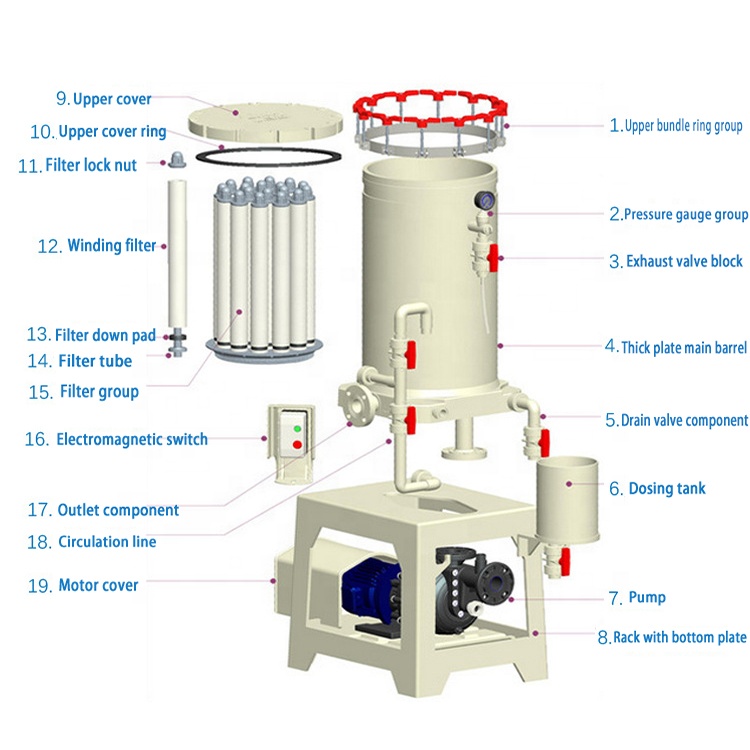 9. Upper cover
10. Upper cover ring
11. Filter lock nut
12. Winding filter
13. Filter down pad
14. Filter tube
15. Filter group
16. Electromagnetic switch
17. Outlet component
18. Circulation line
19. Motor cover
1. Upper bundle ring group
2. Pressure gauge group
3. Exhaust valve block
4. Thick plate main barrel
5. Drain valve component
6. Dosing tank
7. Pump
8. Rack with bottom plate