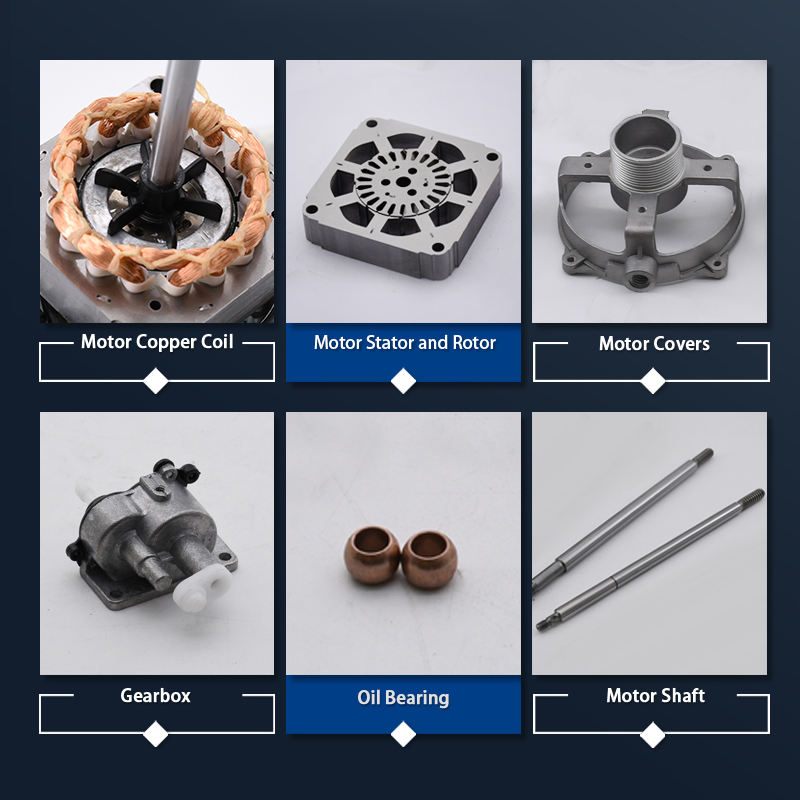 Motor Copper Coil

Motor Stator and Rotor

Motor Covers

Gearbox

Oil Bearing

Motor Shaft