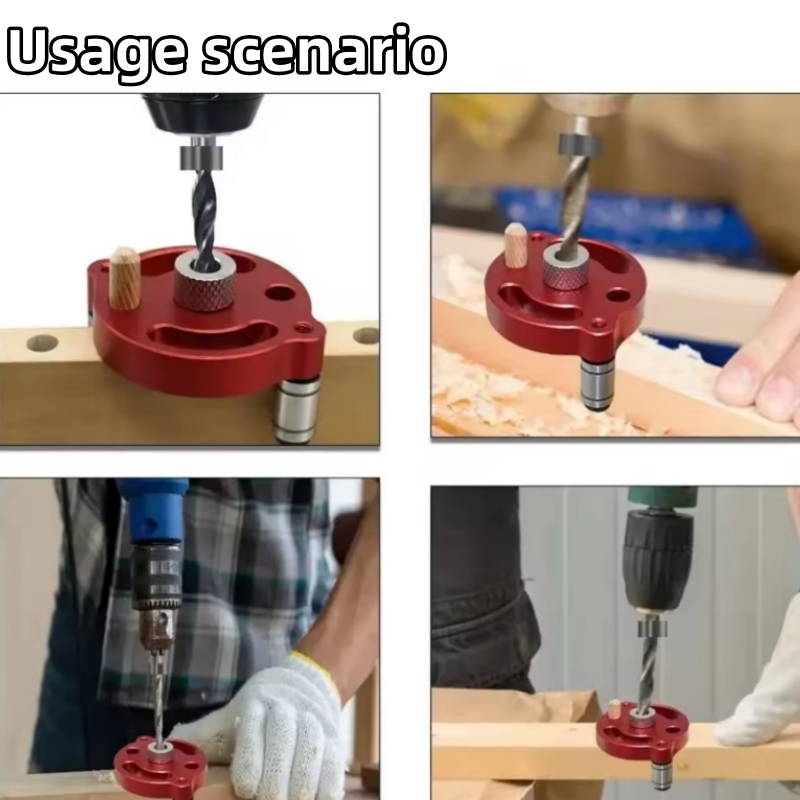 Usage scenario