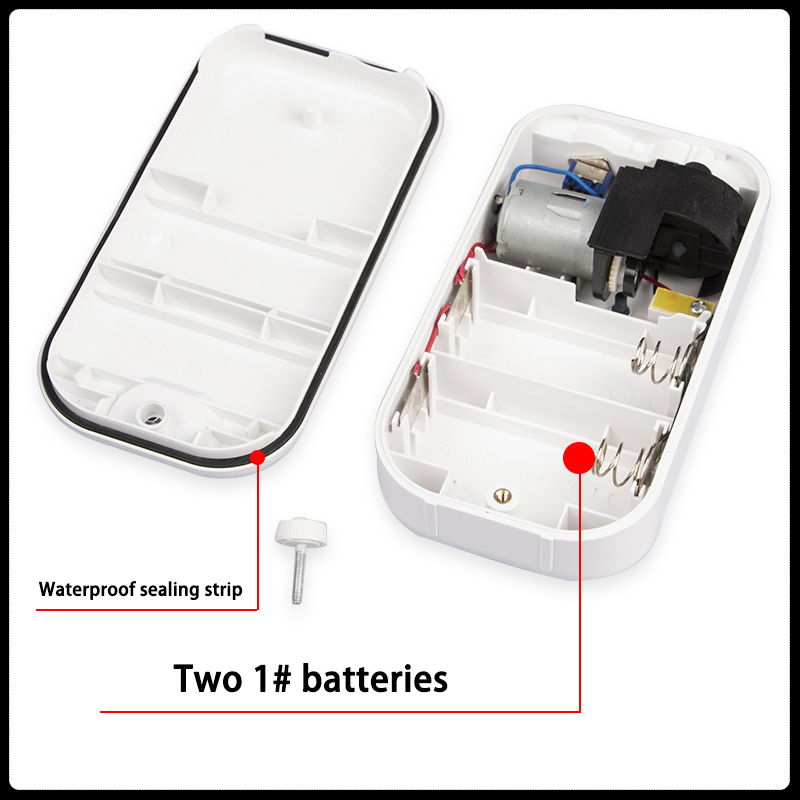 Waterproof sealing strip

Two 1# batteries