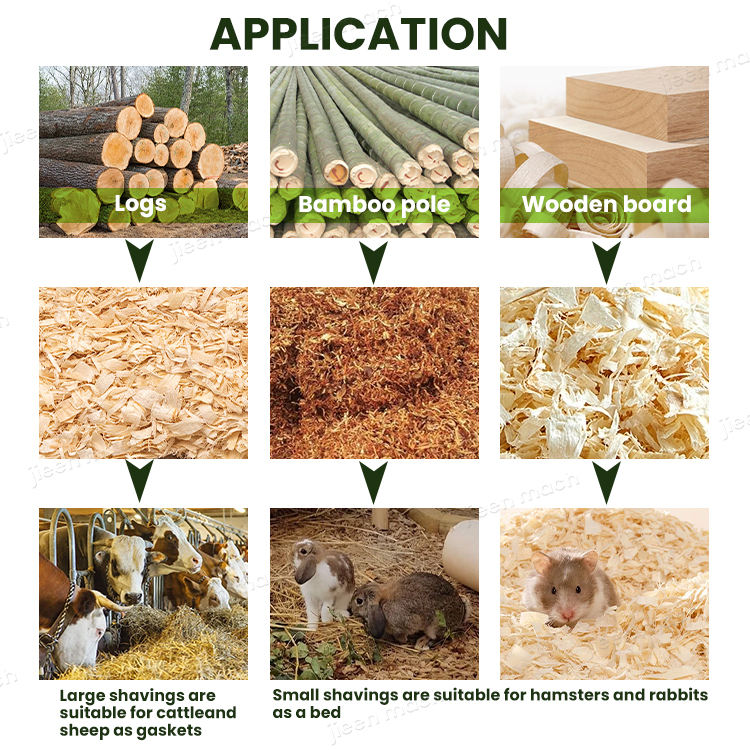 APPLICATION

Logs

Bamboo pole

Wooden board

Large shavings are suitable for cattleand sheep as gaskets

Small shavings are suitable for hamsters and rabbits as a bed

jieen mach