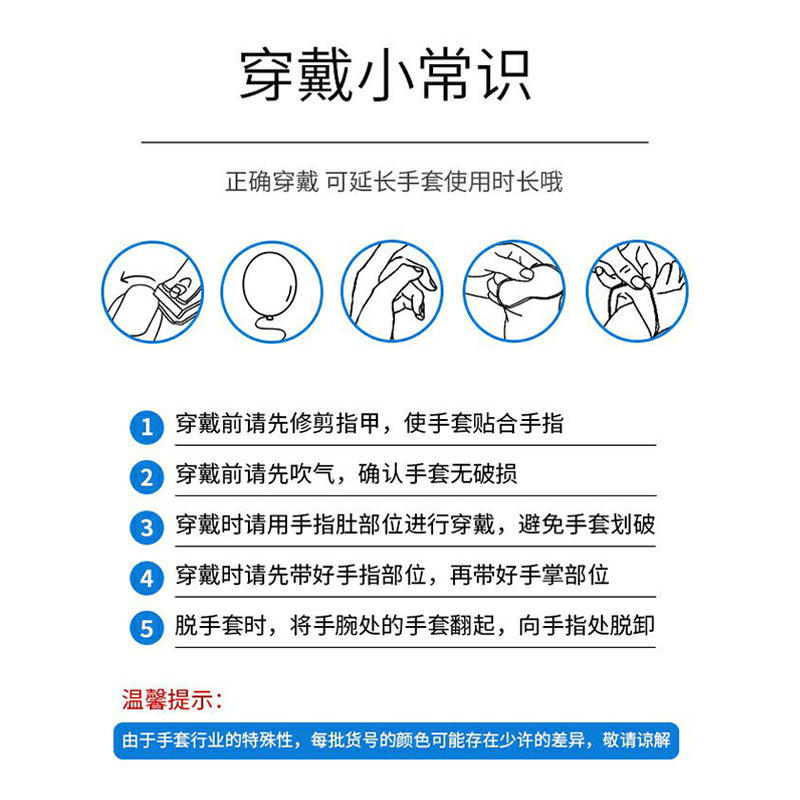 穿戴小常识

正确穿戴 可延长手套使用时长哦

1 穿戴前请先修剪指甲，使手套贴合手指

2 穿戴前请先吹气，确认手套无破损

3 穿戴时请用手指肚部位进行穿戴，避免手套划破

4 穿戴时请先带好手指部位，再带好手掌部位

5 脱手套时，将手腕处的手套翻起，向手指处脱卸

温馨提示：

由于手套行业的特殊性，每批货号的颜色可能存在少许的差异，敬请谅解