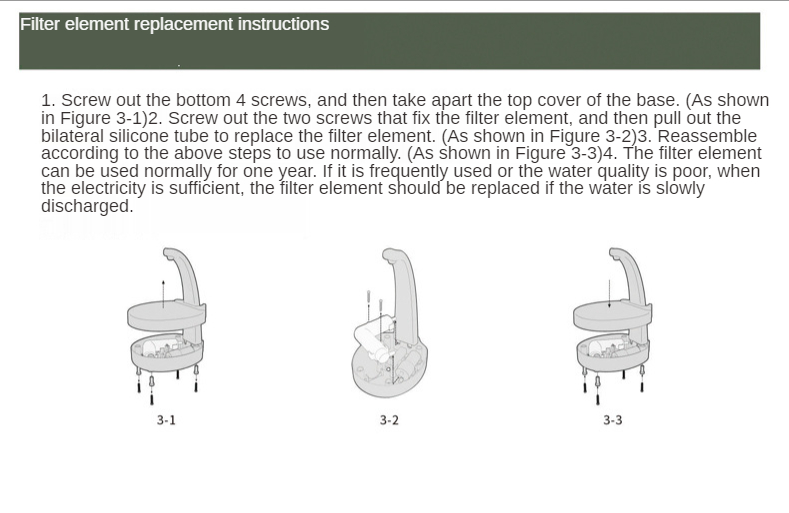 Filter element replacement instructions

1. Screw out the bottom 4 screws, and then take apart the top cover of the base. (As shown in Figure 3-1)2. Screw out the two screws that fix the filter element, and then pull out the bilateral silicone tube to replace the filter element. (As shown in Figure 3-2)3. Reassemble according to the above steps to use normally. (As shown in Figure 3-3)4. The filter element can be used normally for one year. If it is frequently used or the water quality is poor, when the electricity is sufficient, the filter element should be replaced if the water is slowly discharged.

3-1

3-2

3-3