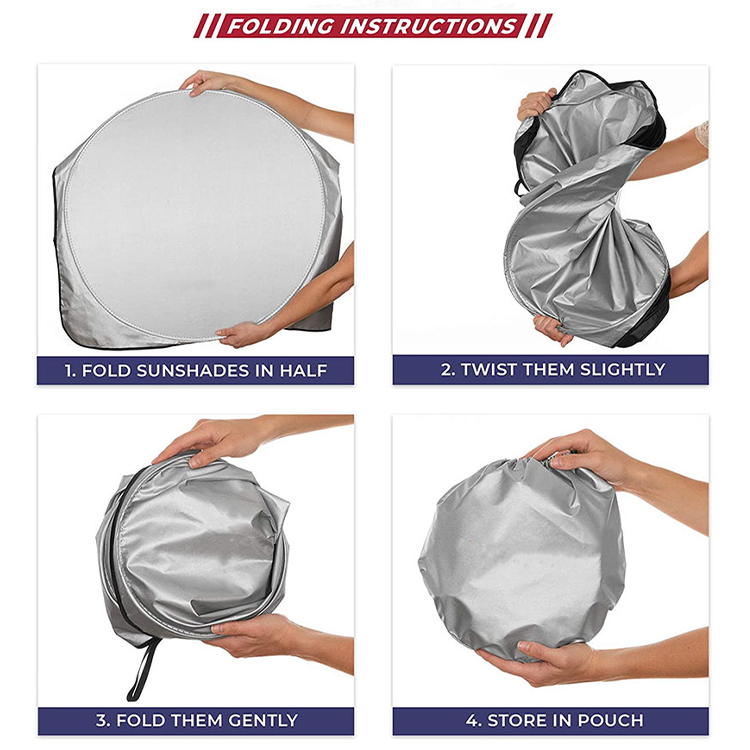 FOLDING INSTRUCTIONS

1. FOLD SUNSHADES IN HALF

2. TWIST THEM SLIGHTLY

3. FOLD THEM GENTLY

4. STORE IN POUCH