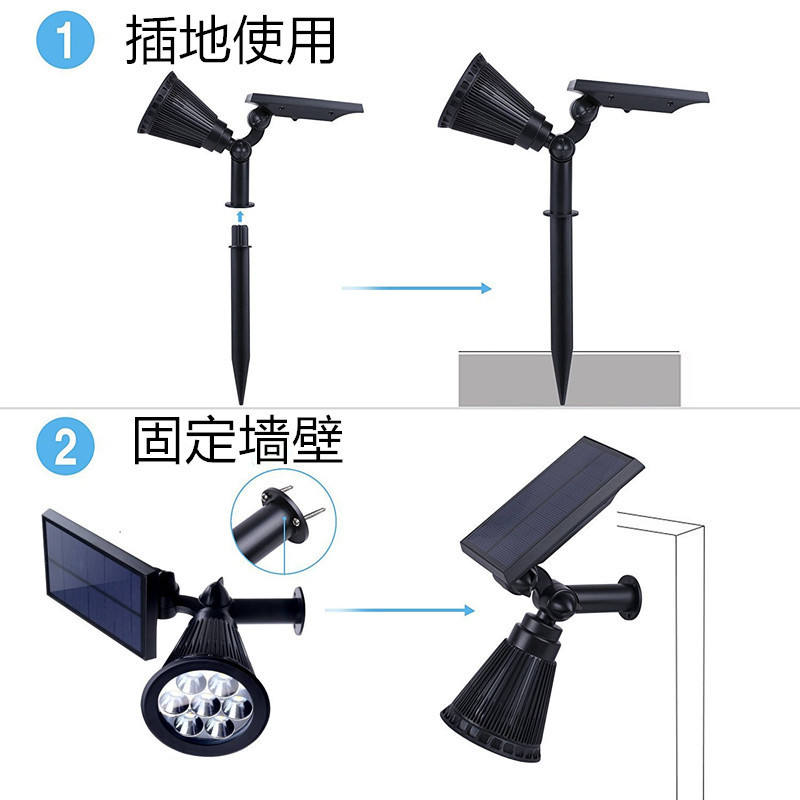 1 插地使用

2 固定墙壁