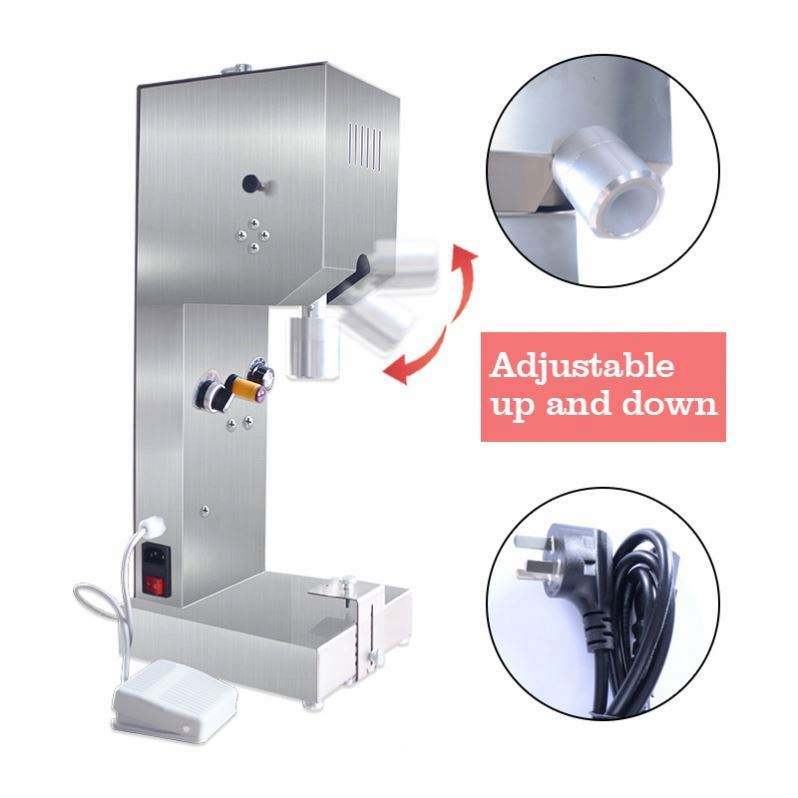 Adjustable up and down