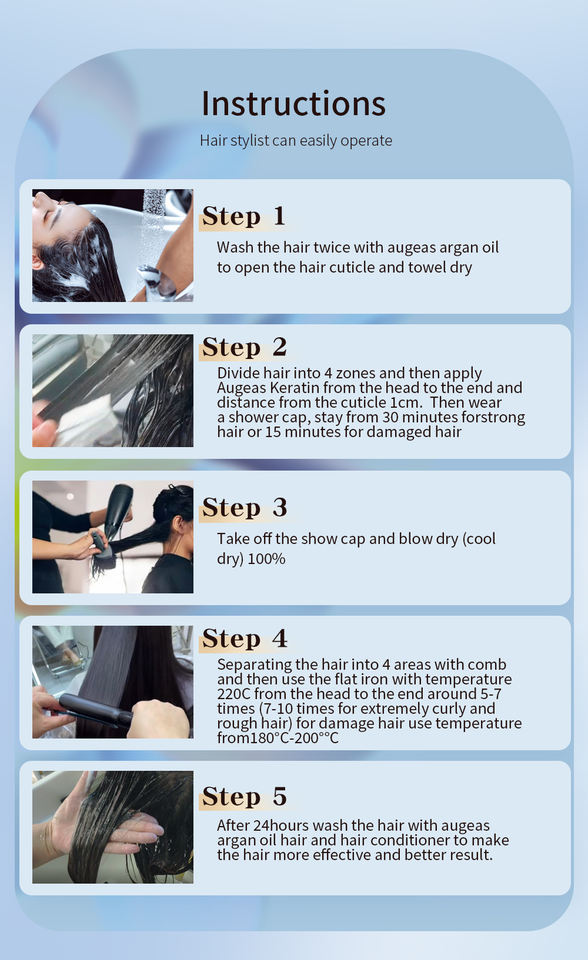 Instructions

Hair stylist can easily operate

Step 1

Wash the hair twice with augeas argan oil to open the hair cuticle and towel dry

Step 2

Divide hair into 4 zones and then apply Augeas Keratin from the head to the end and distance from the cuticle 1cm. Then wear a shower cap, stay from 30 minutes forstrong hair or 15 minutes for damaged hair

Step 3

Take off the show cap and blow dry (cool dry) 100%

Step 4

Separating the hair into 4 areas with comb and then use the flat iron with temperature 220C from the head to the end around 5-7 times (7-10 times for extremely curly and rough hair) for damage hair use temperature from180°C-200°°C

Step 5

After 24hours wash the hair with augeas argan oil hair and hair conditioner to make the hair more effective and better result.