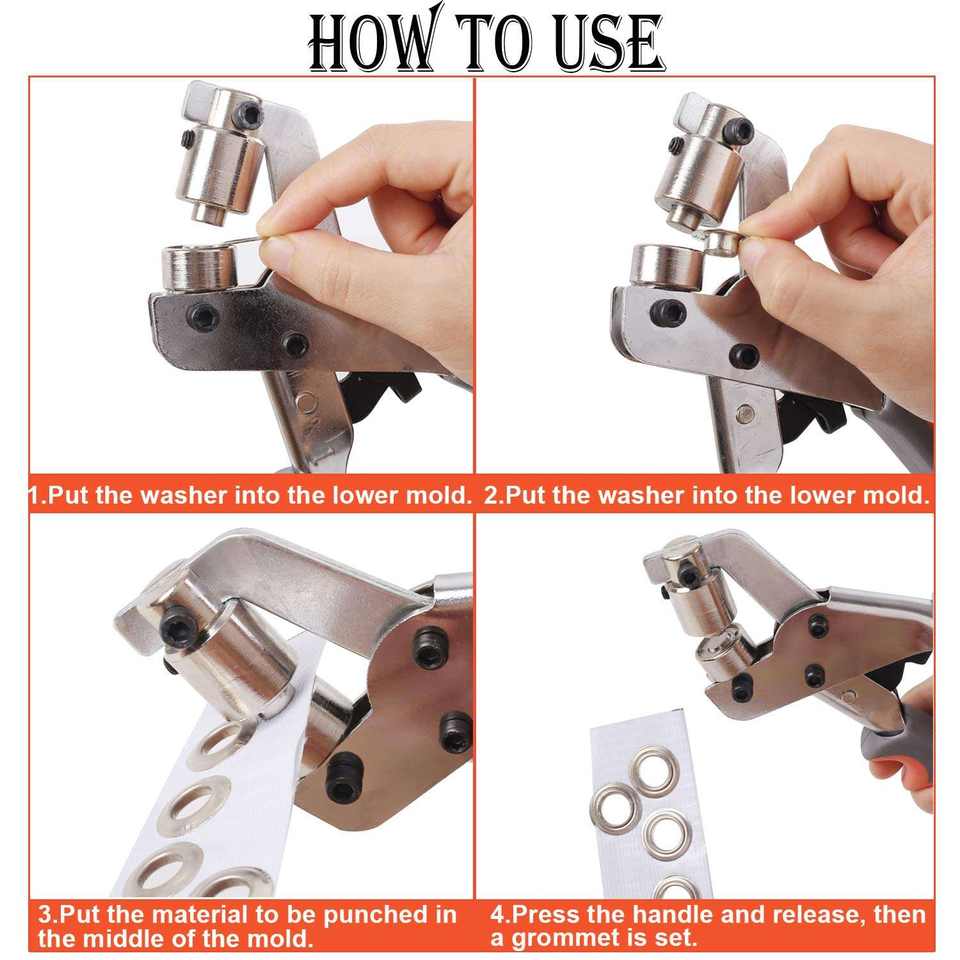 HOW TO USE

1.Put the washer into the lower mold.

2.Put the washer into the lower mold.

3.Put the material to be punched in the middle of the mold.

4.Press the handle and release, then a grommet is set.