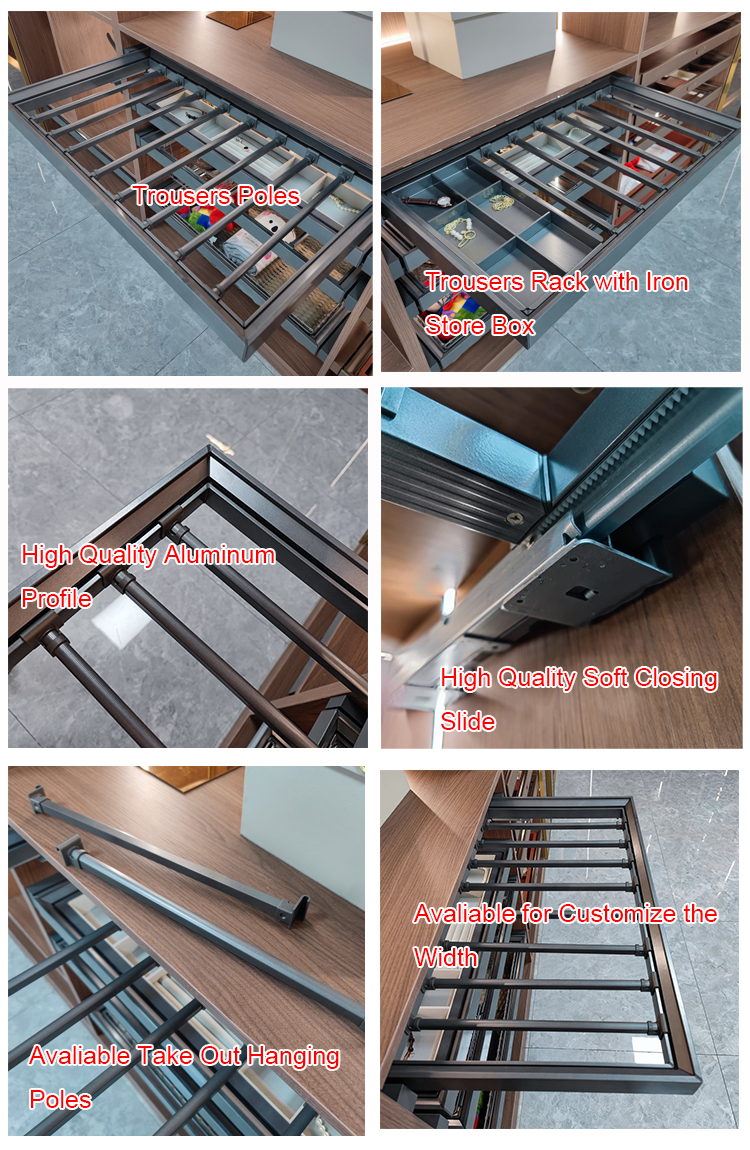 Trousers Poles

Trousers Rack with Iron Store Box

High Quality Aluminum Profile

High Quality Soft Closing Slide

Avaliable Take Out Hanging Poles

Avaliable for Customize the Width