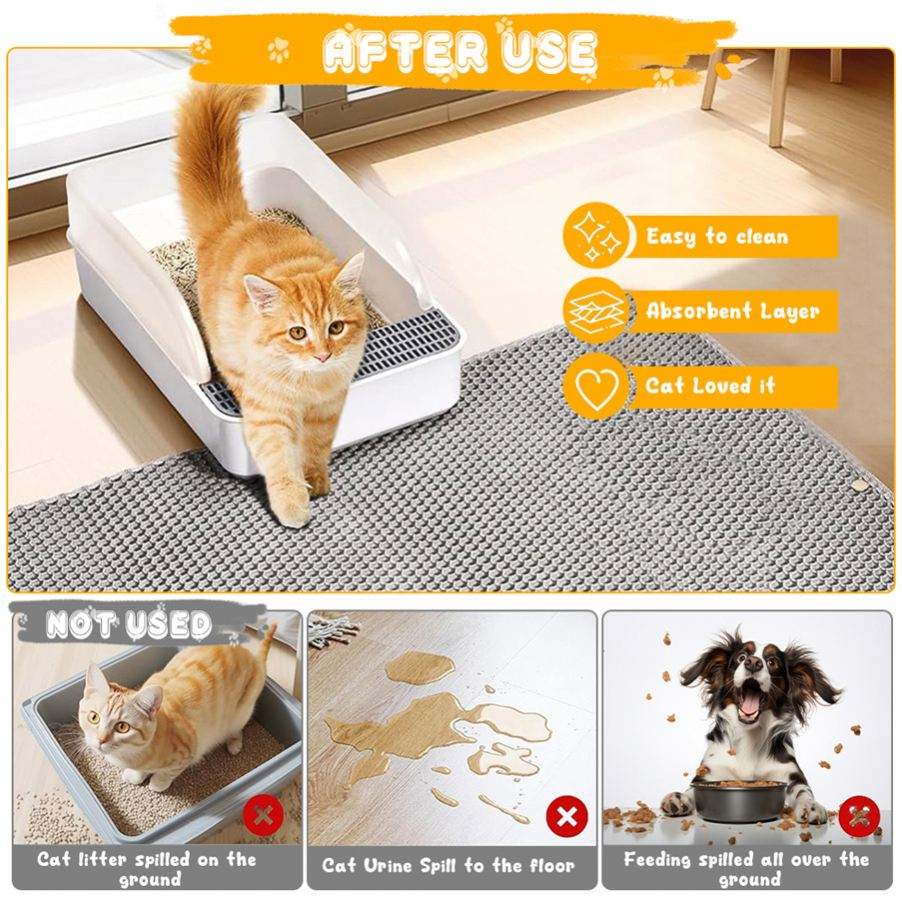 AFTER USE

Easy to clean

Absorbent Layer

Cat Loved it

NOT USED

Cat litter spilled on the ground

Cat Urine Spill to the floor

Feeding spilled all over the ground