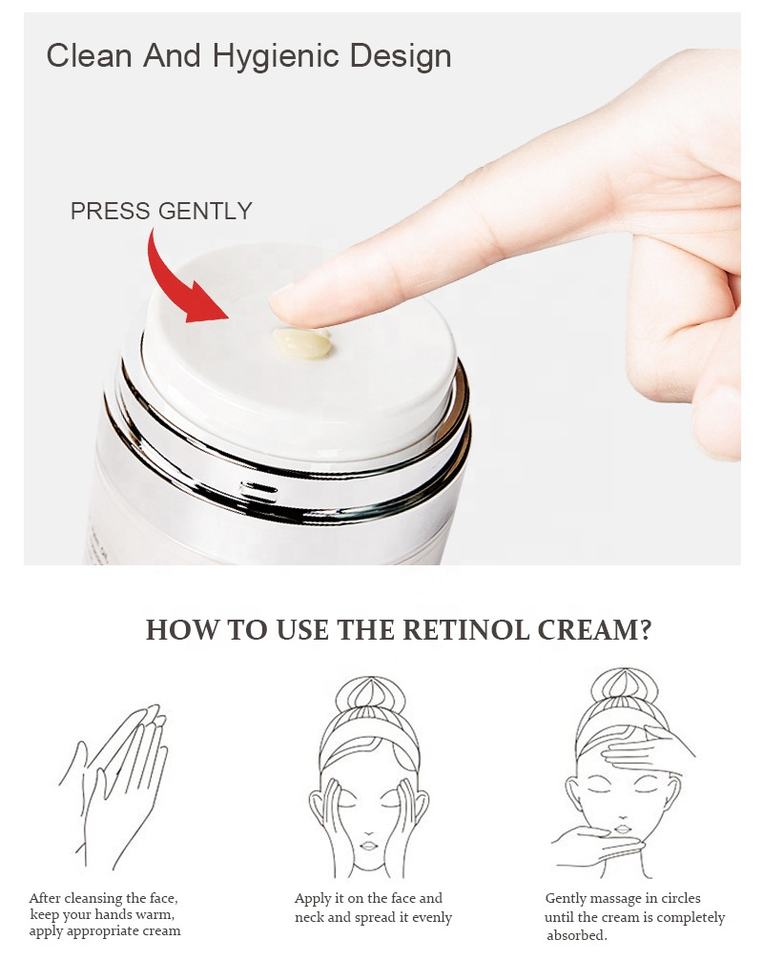 Clean And Hygienic Design

PRESS GENTLY

HOW TO USE THE RETINOL CREAM?

After cleansing the face, keep your hands warm, apply appropriate cream

Apply it on the face and neck and spread it evenly

Gently massage in circles until the cream is completely absorbed.