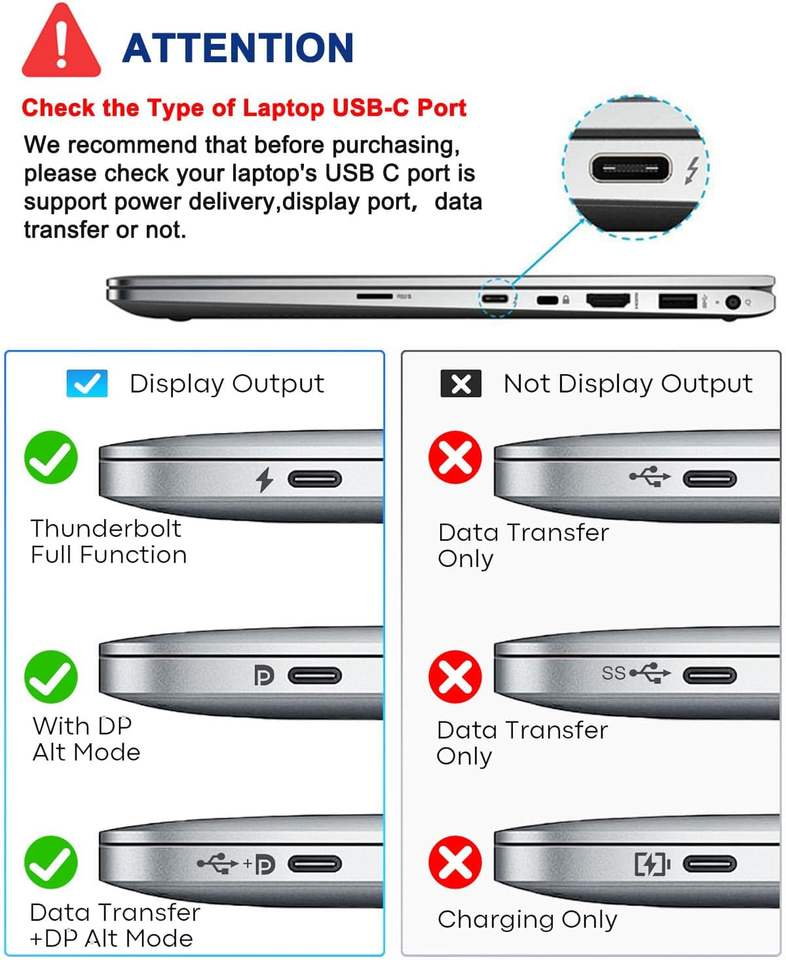 ATTENTION

Check the Type of Laptop USB-C Port

We recommend that before purchasing, please check your laptop's USB C port is support power delivery,display port, data transfer or not.

Display Output

Thunderbolt Full Function

With DP Alt Mode

Data Transfer +DP Alt Mode

Not Display Output

Data Transfer Only

SS

Data Transfer Only

Charging Only