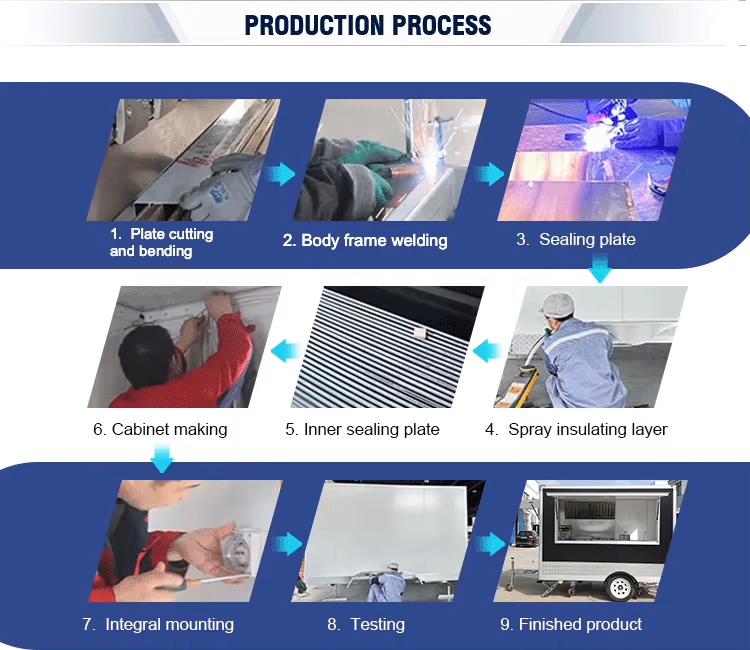 PRODUCTION PROCESS

1. Plate cutting and bending

2. Body frame welding

3. Sealing plate

6. Cabinet making

5. Inner sealing plate

4. Spray insulating layer

7. Integral mounting

8. Testing

9. Finished product