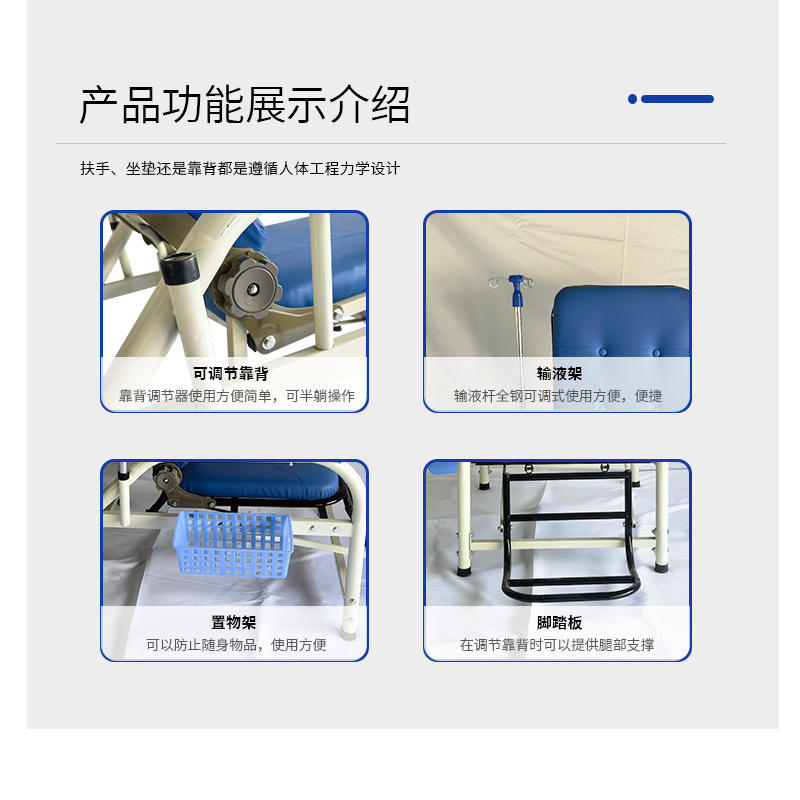 产品功能展示介绍

扶手、坐垫还是靠背都是遵循人体工程力学设计

可调节靠背
靠背调节器使用方便简单，可半躺操作

输液架
输液杆全钢可调式使用方便，便捷

置物架
可以防止随身物品，使用方便

脚踏板
在调节靠背时可以提供腿部支撑