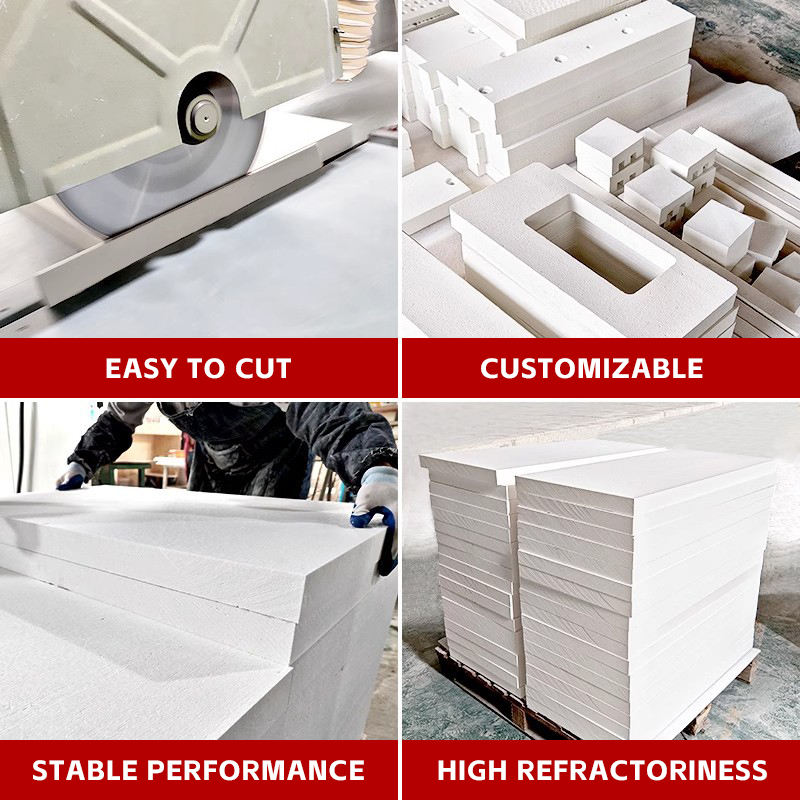 EASY TO CUT

CUSTOMIZABLE

STABLE PERFORMANCE

HIGH REFRACTORINESS