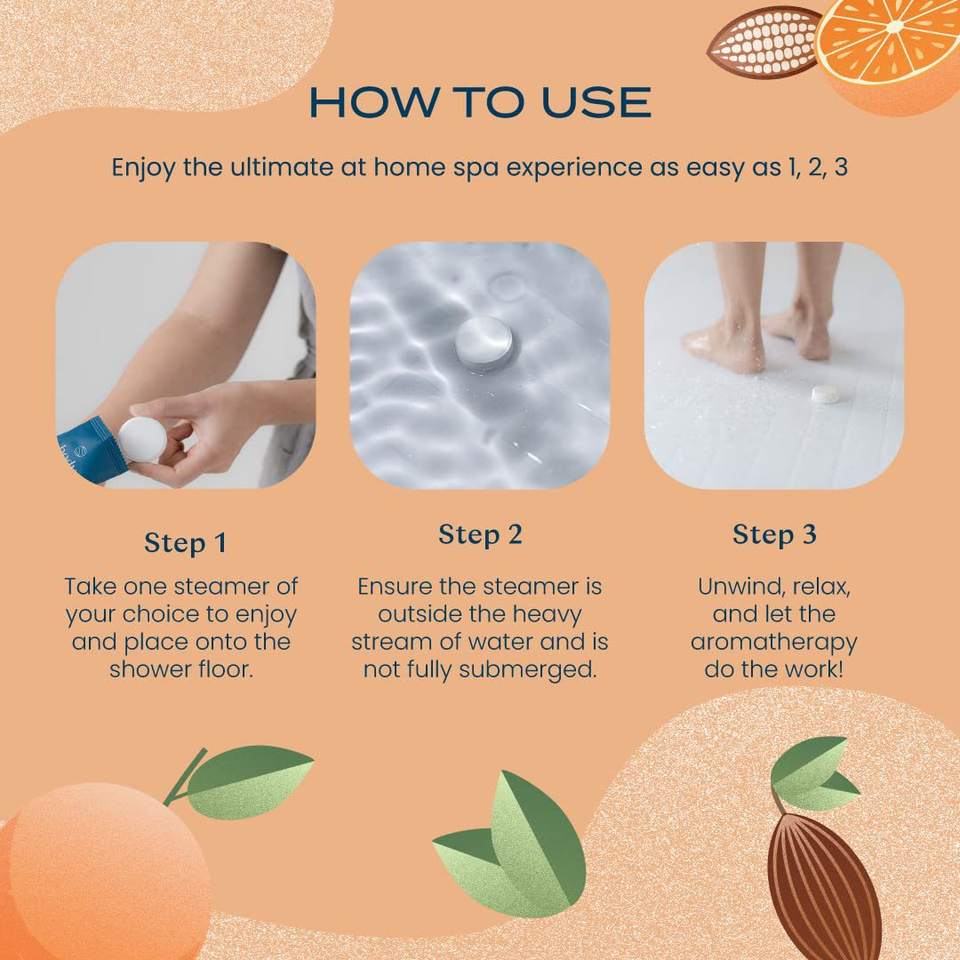 HOW TO USE

Enjoy the ultimate at home spa experience as easy as 1, 2, 3

Step 1

Take one steamer of your choice to enjoy and place onto the shower floor.

Step 2

Ensure the steamer is outside the heavy stream of water and is not fully submerged.

Step 3

Unwind, relax, and let the aromatherapy do the work!