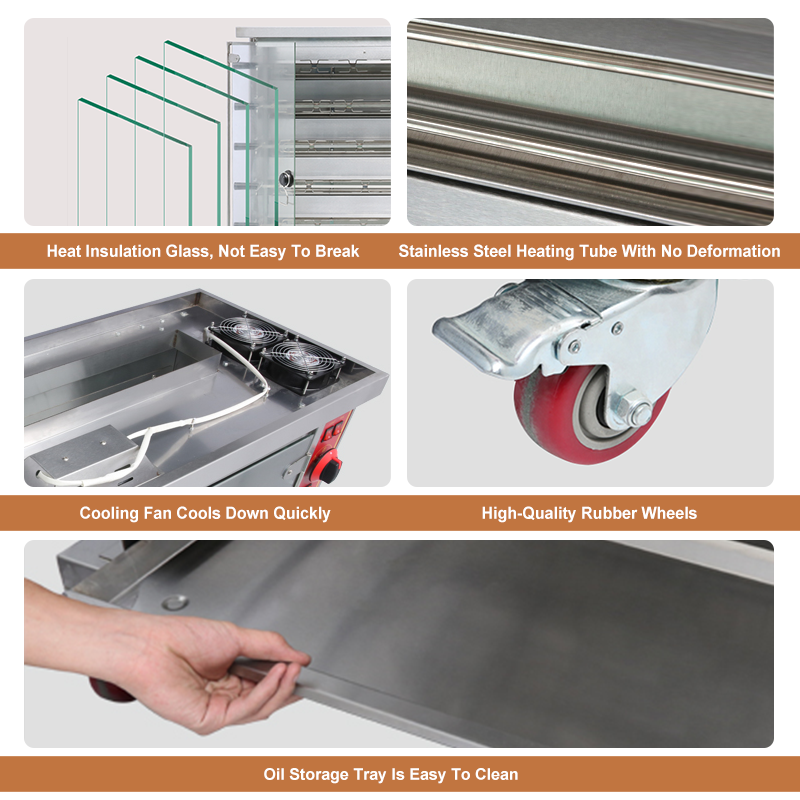 Heat Insulation Glass, Not Easy To Break

Stainless Steel Heating Tube With No Deformation

Cooling Fan Cools Down Quickly

High-Quality Rubber Wheels

Oil Storage Tray Is Easy To Clean