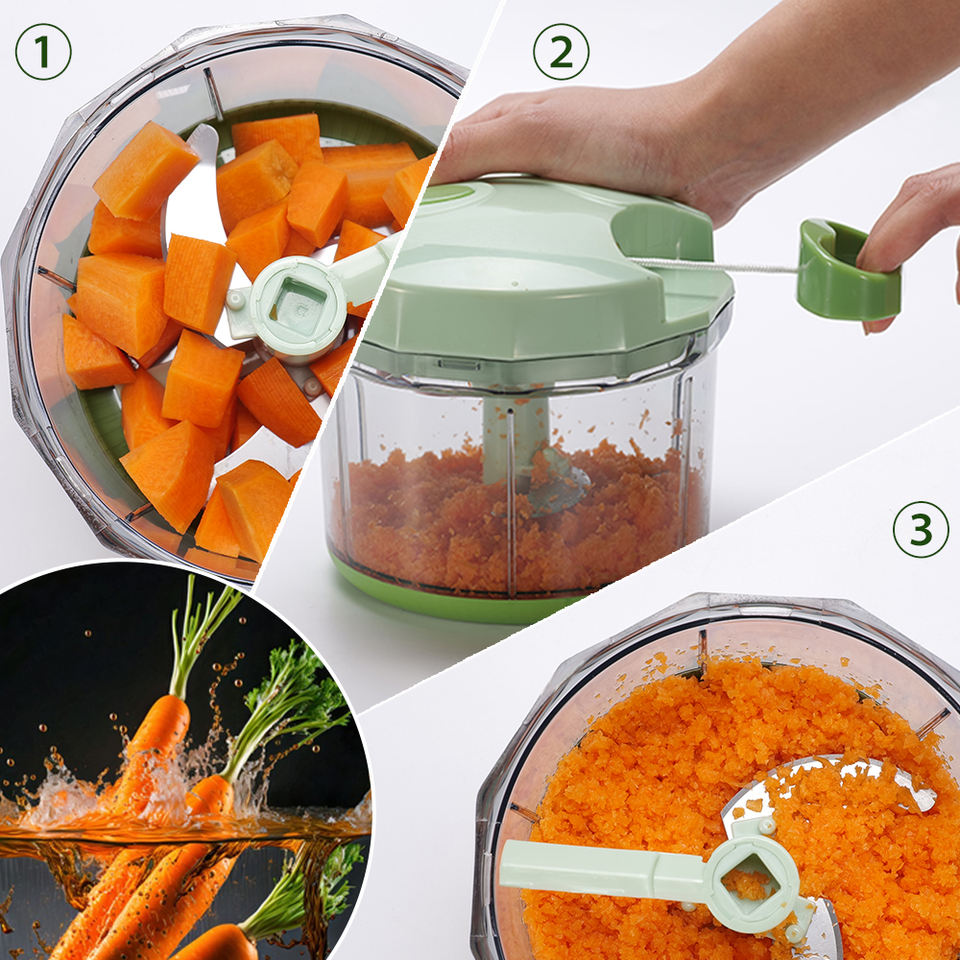 1

2

3