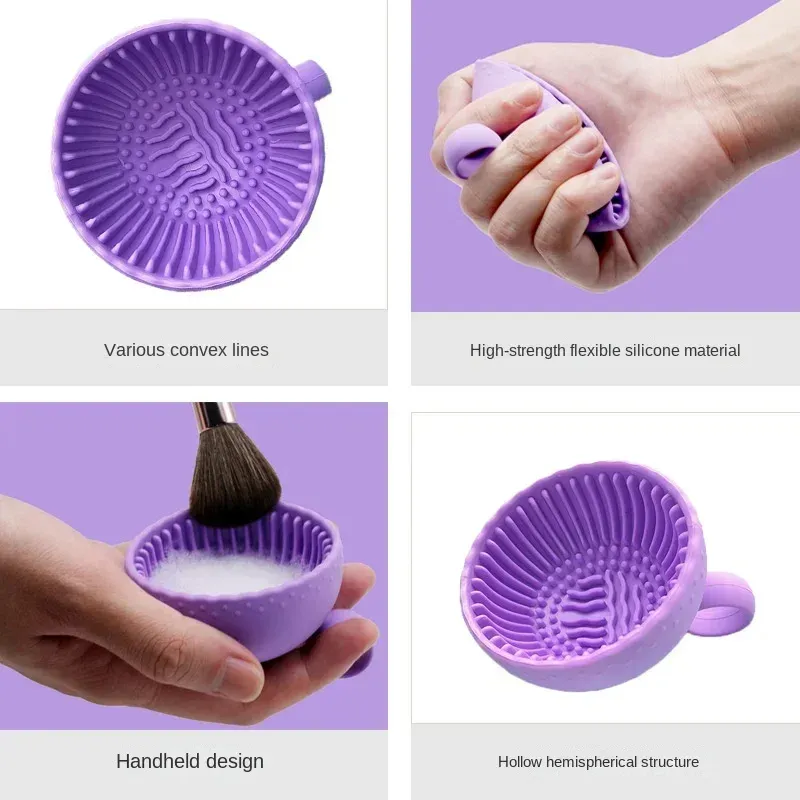 Various convex lines

High-strength flexible silicone material

Handheld design

Hollow hemispherical structure