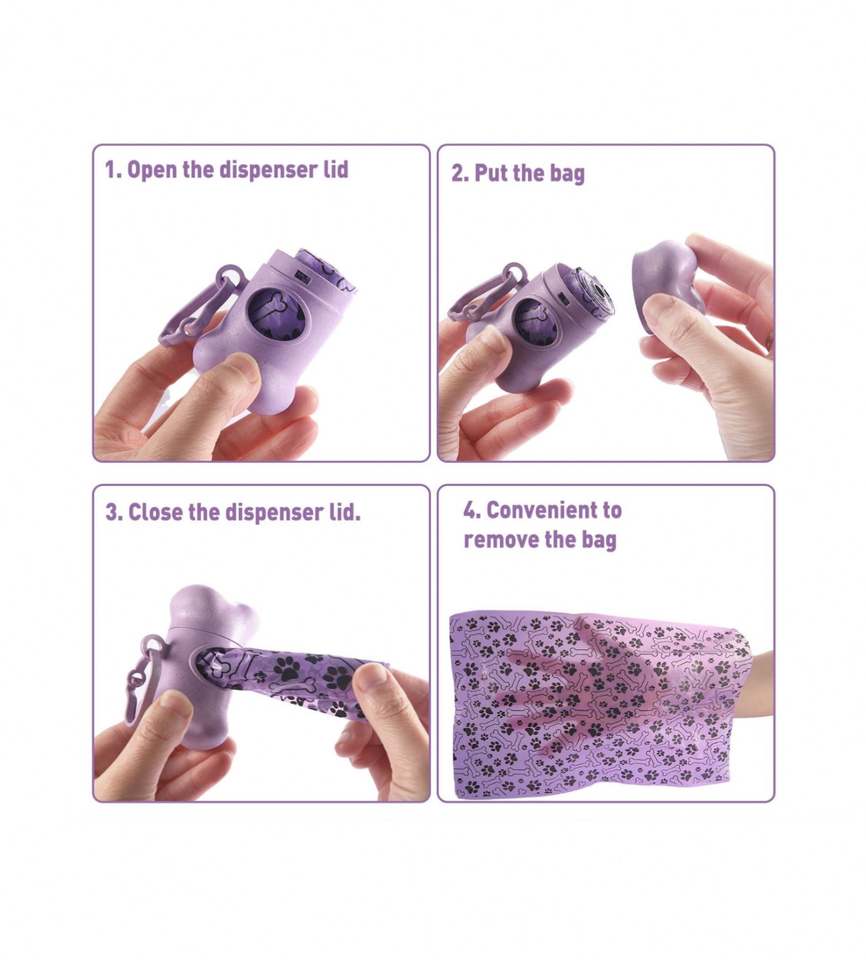 1. Open the dispenser lid

2. Put the bag

3. Close the dispenser lid.

4. Convenient to remove the bag