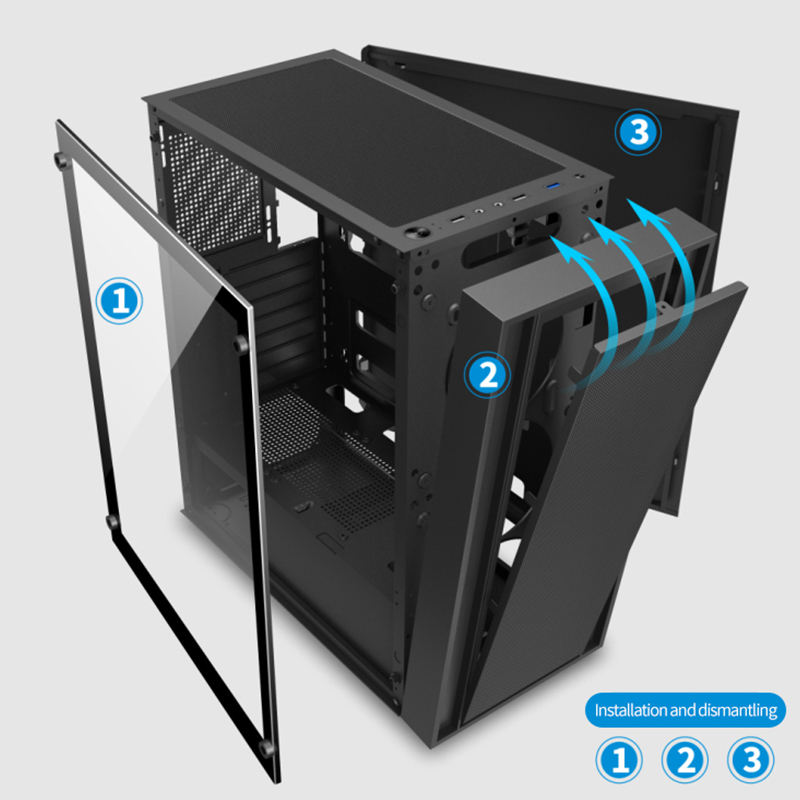 3

1

2

Installation and dismantling

1 2 3