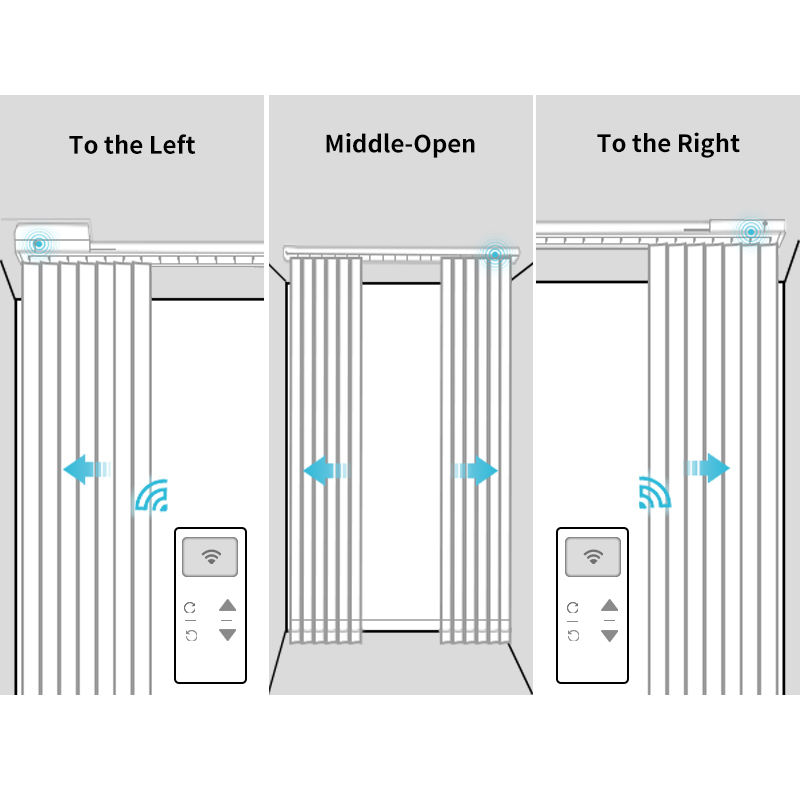 To the Left

Middle-Open

To the Right