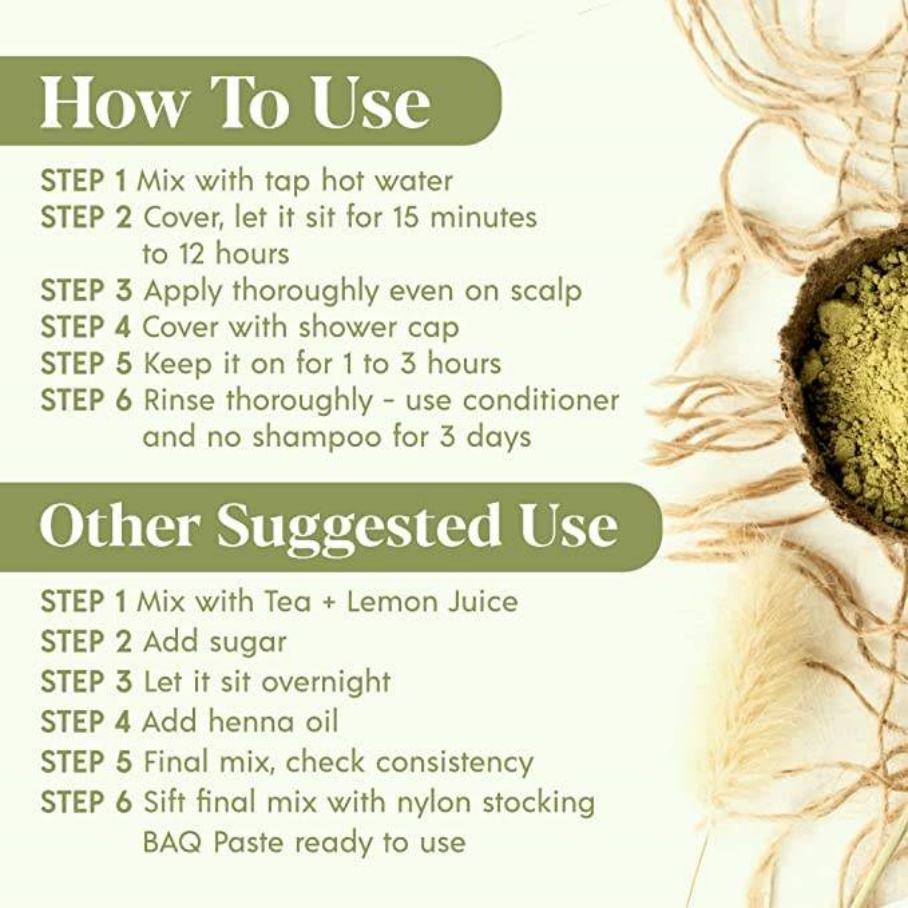 How To Use

STEP 1 Mix with tap hot water
STEP 2 Cover, let it sit for 15 minutes to 12 hours
STEP 3 Apply thoroughly even on scalp
STEP 4 Cover with shower cap
STEP 5 Keep it on for 1 to 3 hours
STEP 6 Rinse thoroughly - use conditioner and no shampoo for 3 days

Other Suggested Use

STEP 1 Mix with Tea + Lemon Juice
STEP 2 Add sugar
STEP 3 Let it sit overnight
STEP 4 Add henna oil
STEP 5 Final mix, check consistency
STEP 6 Sift final mix with nylon stocking BAQ Paste ready to use