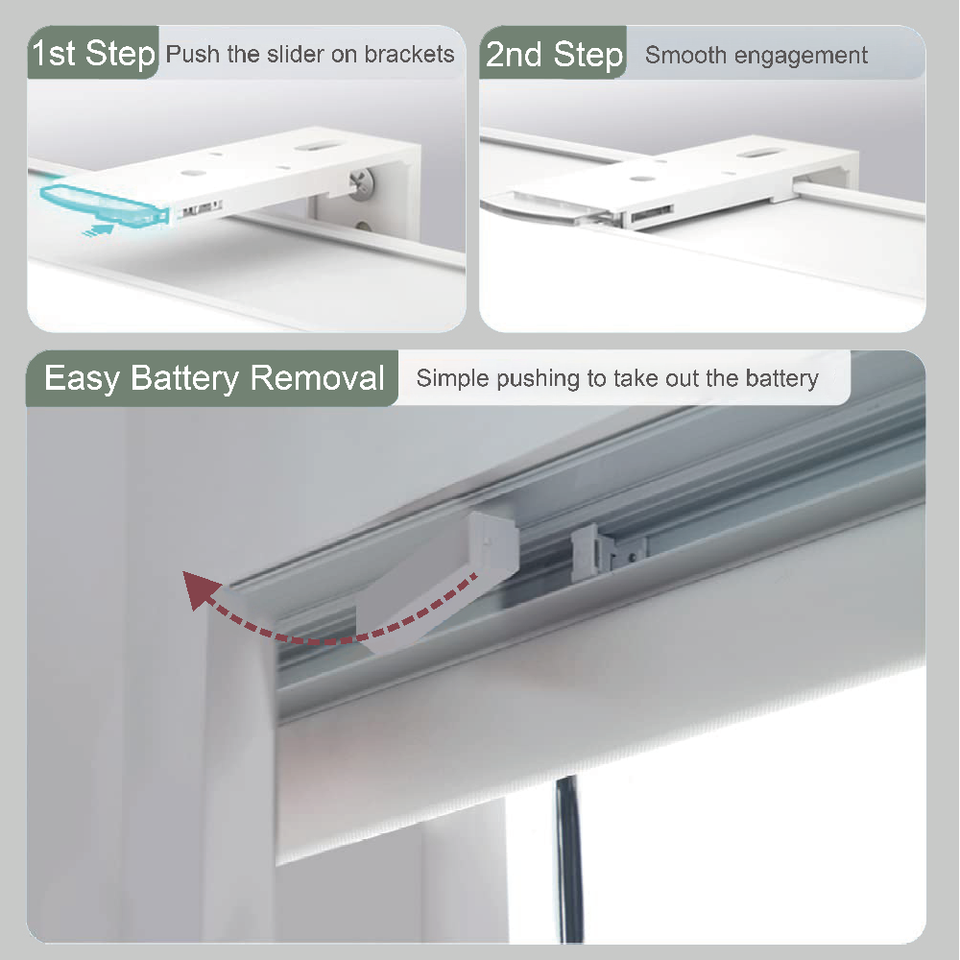 1st Step Push the slider on brackets

2nd Step Smooth engagement

Easy Battery Removal Simple pushing to take out the battery