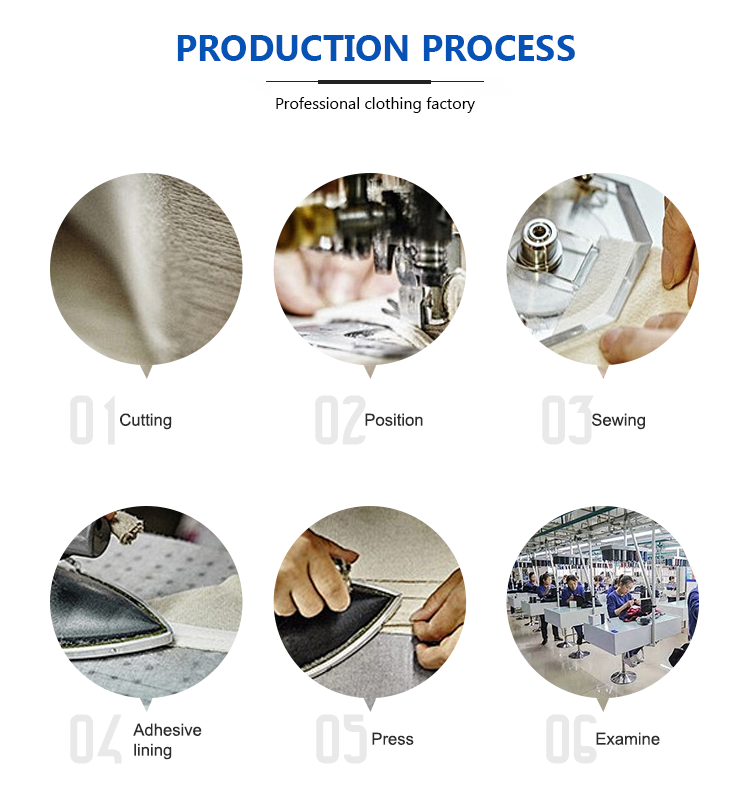 PRODUCTION PROCESS

Professional clothing factory

01 Cutting

02 Position

03 Sewing

04 Adhesive lining

05 Press

06 Examine