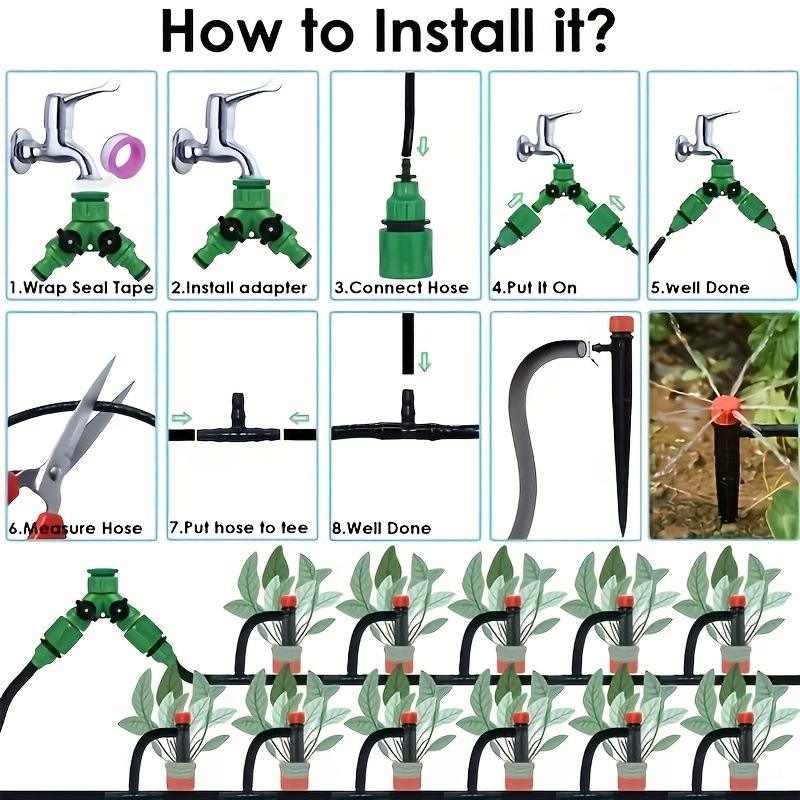 How to Install it?

1.Wrap Seal Tape

2.Install adapter

3.Connect Hose

4.Put It On

5.well Done

6.Measure Hose

7.Put hose to tee

8.Well Done