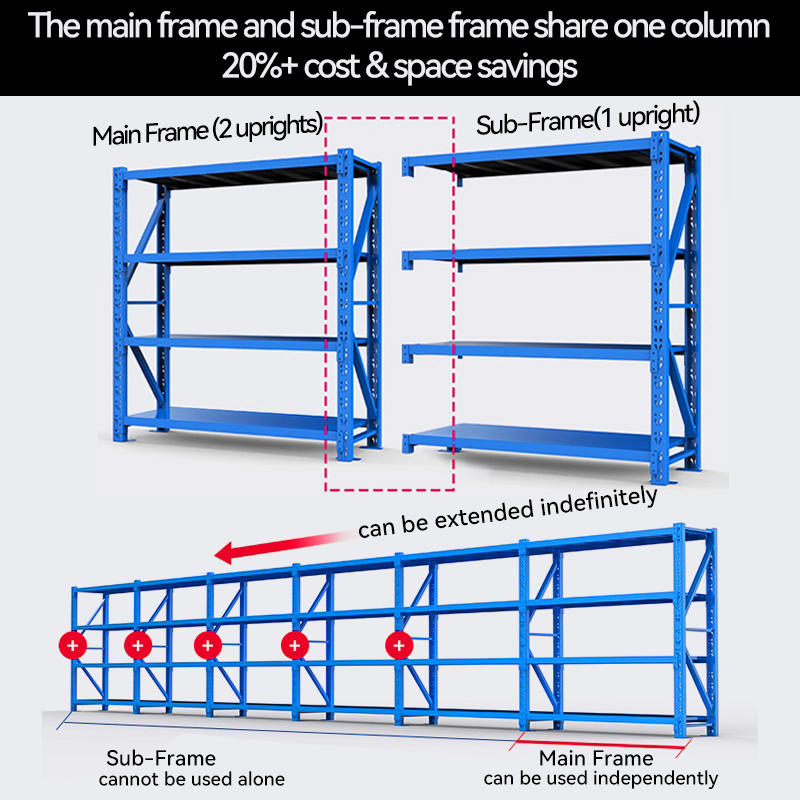 The main frame and sub-frame frame share one column
20%+ cost & space savings

Main Frame (2 uprights)

Sub-Frame(1 upright)

can be extended indefinitely

+ + + + +

Sub-Frame
cannot be used alone

Main Frame
can be used independently