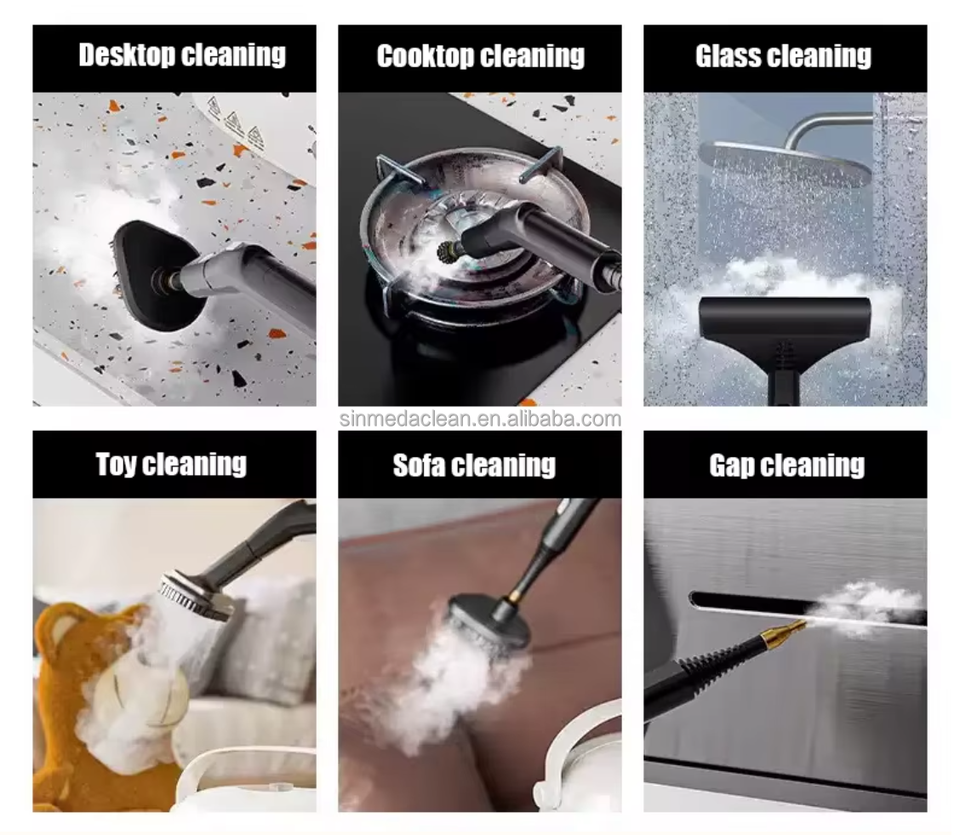 Desktop cleaning

Cooktop cleaning

Glass cleaning

sinmedaclean.en.alibaba.com

Toy cleaning

Sofa cleaning

Gap cleaning