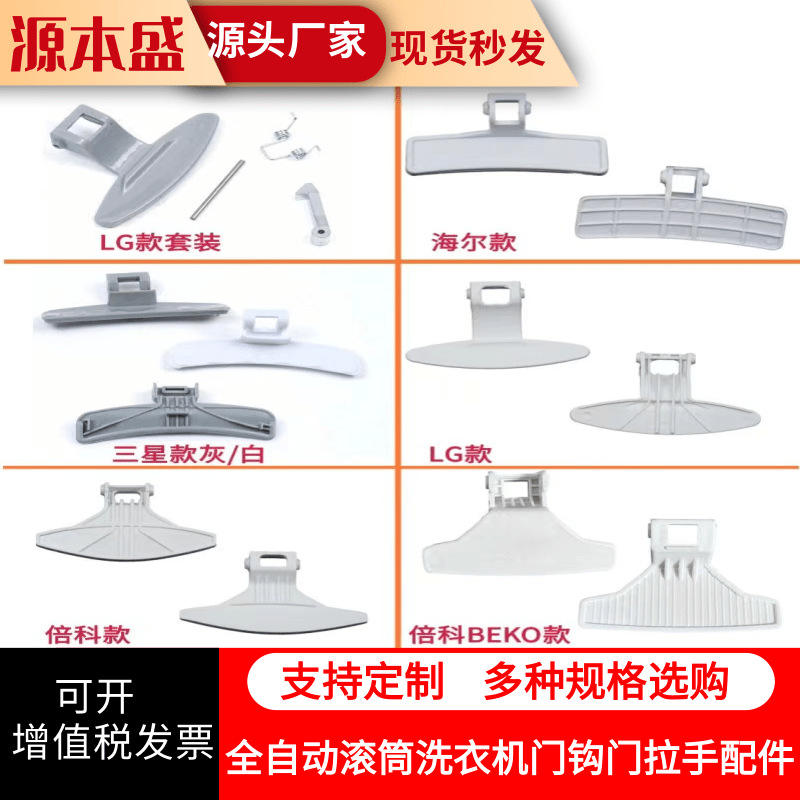 源本盛 源头厂家 现货秒发

LG款套装

海尔款

三星款灰/白

LG款

倍科款

倍科BEKO款

可开
增值税发票

支持定制 多种规格选购

全自动滚筒洗衣机门钩门拉手配件