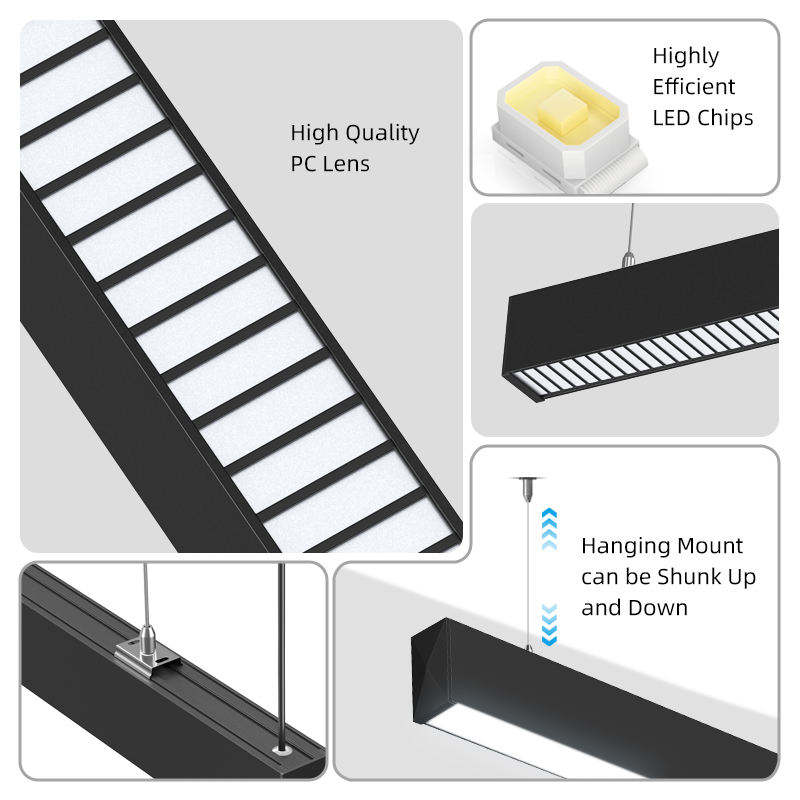 High Quality PC Lens

Highly Efficient LED Chips

Hanging Mount can be Shunk Up and Down