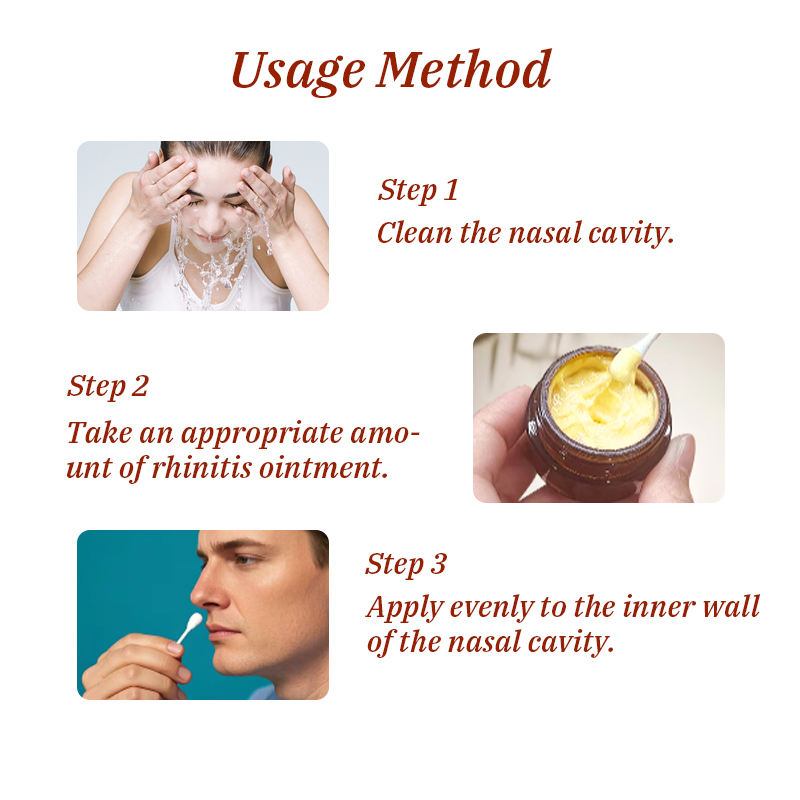 Usage Method

Step 1
Clean the nasal cavity.

Step 2
Take an appropriate amount of rhinitis ointment.

Step 3
Apply evenly to the inner wall of the nasal cavity.