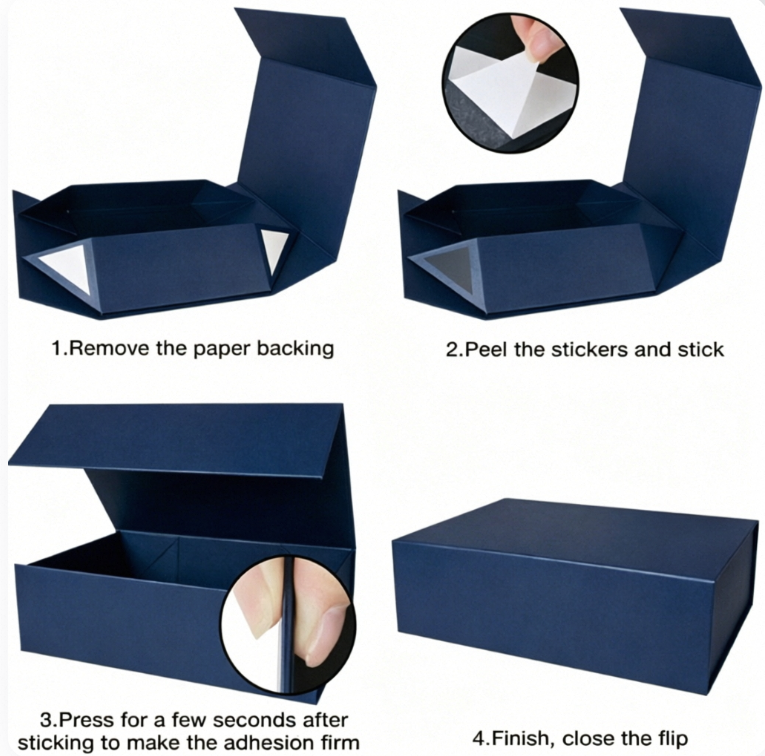 1.Remove the paper backing

2.Peel the stickers and stick

3.Press for a few seconds after sticking to make the adhesion firm

4.Finish, close the flip