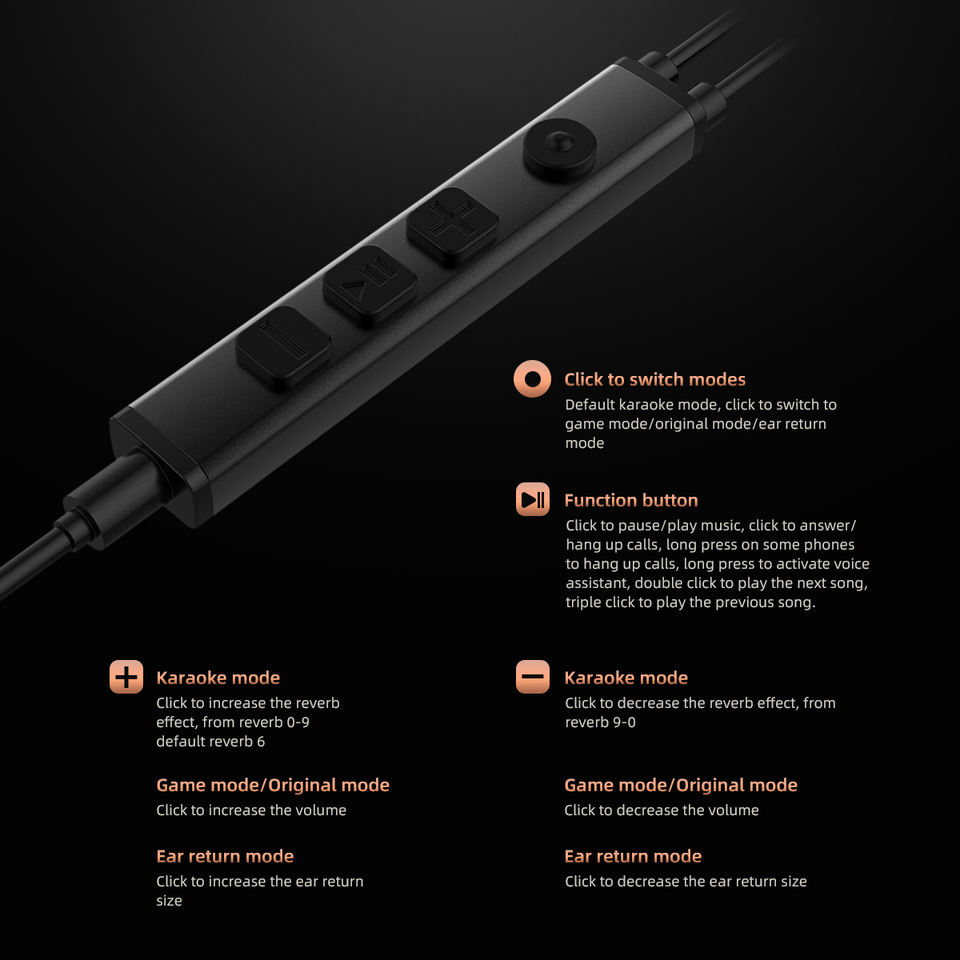 Click to switch modes
Default karaoke mode, click to switch to game mode/original mode/ear return mode

Function button
Click to pause/play music, click to answer/ hang up calls, long press on some phones to hang up calls, long press to activate voice assistant, double click to play the next song, triple click to play the previous song.

Karaoke mode
Click to increase the reverb effect, from reverb 0-9 default reverb 6

Game mode/Original mode
Click to increase the volume

Ear return mode
Click to increase the ear return size

Karaoke mode
Click to decrease the reverb effect, from reverb 9-0

Game mode/Original mode
Click to decrease the volume

Ear return mode
Click to decrease the ear return size