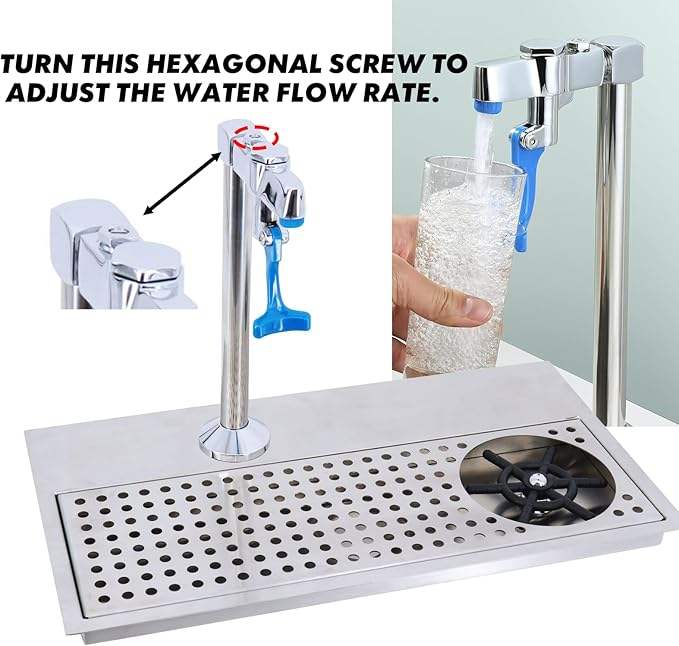 TURN THIS HEXAGONAL SCREW TO ADJUST THE WATER FLOW RATE.