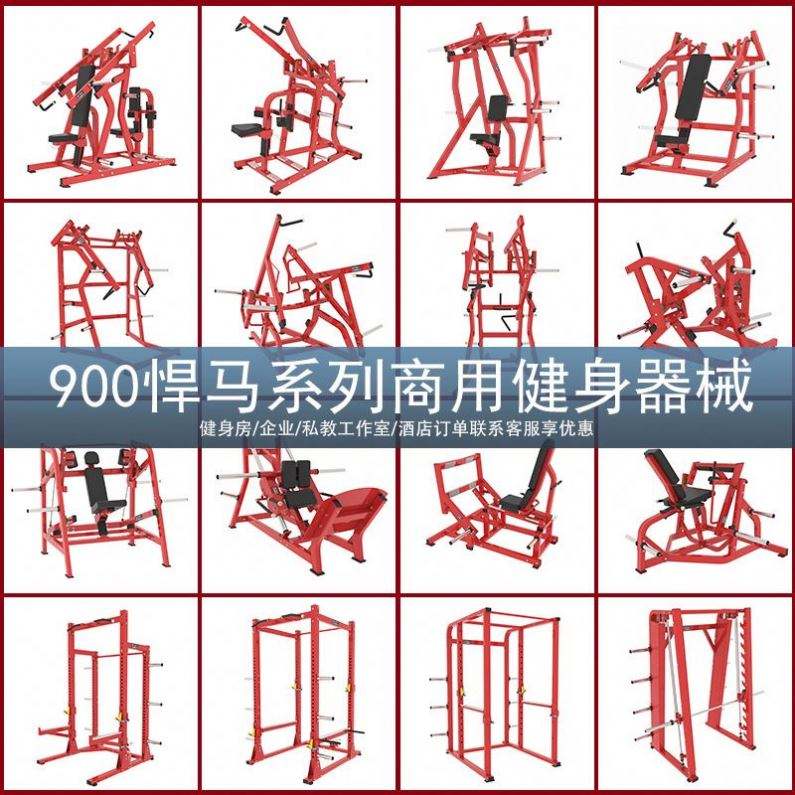 900悍马系列商用健身器械

健身房/企业/私教工作室/酒店订单联系客服享优惠