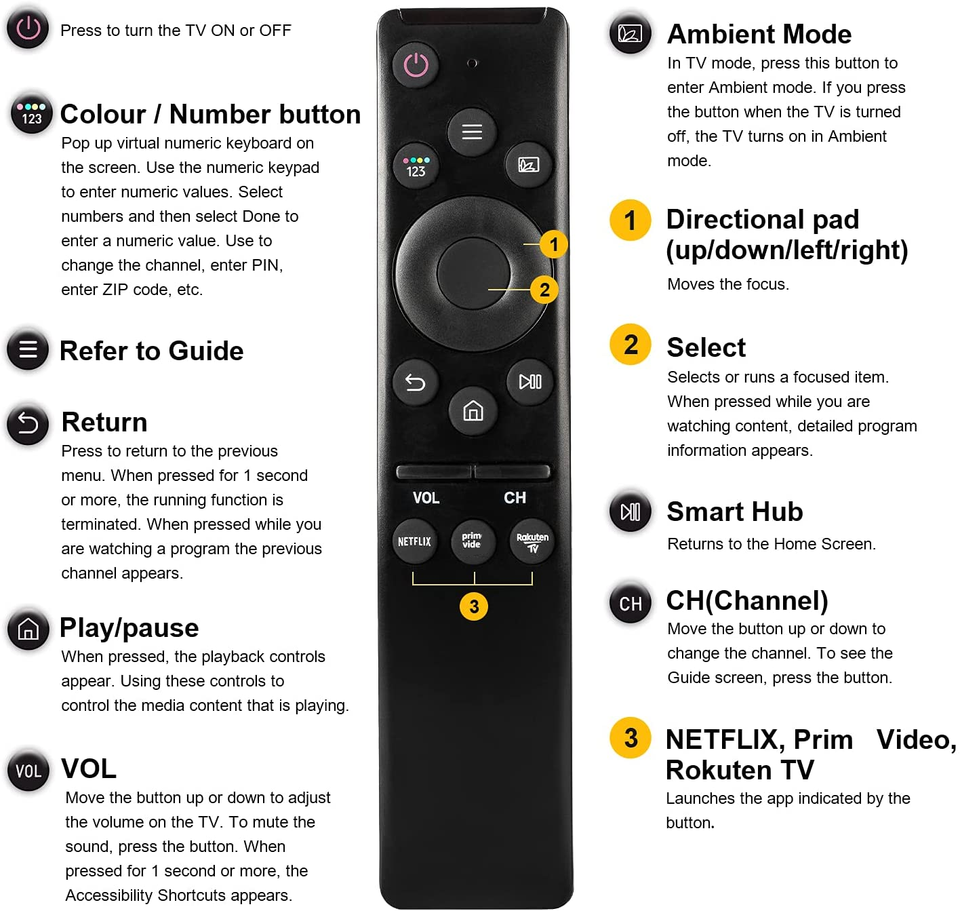 Press to turn the TV ON or OFF

123 Colour / Number button
Pop up virtual numeric keyboard on the screen. Use the numeric keypad to enter numeric values. Select numbers and then select Done to enter a numeric value. Use to change the channel, enter PIN, enter ZIP code, etc.

Refer to Guide

Return
Press to return to the previous menu. When pressed for 1 second or more, the running function is terminated. When pressed while you are watching a program the previous channel appears.

Play/pause
When pressed, the playback controls appear. Using these controls to control the media content that is playing.

VOL VOL
Move the button up or down to adjust the volume on the TV. To mute the sound, press the button. When pressed for 1 second or more, the Accessibility Shortcuts appears.

123

1

2

VOL CH

NETFLIX prim vide Rakuten TV

3

Ambient Mode
In TV mode, press this button to enter Ambient mode. If you press the button when the TV is turned off, the TV turns on in Ambient mode.

1 Directional pad (up/down/left/right)
Moves the focus.

2 Select
Selects or runs a focused item. When pressed while you are watching content, detailed program information appears.

Smart Hub
Returns to the Home Screen.

CH CH(Channel)
Move the button up or down to change the channel. To see the Guide screen, press the button.

3 NETFLIX, Prim Video, Rokuten TV
Launches the app indicated by the button.