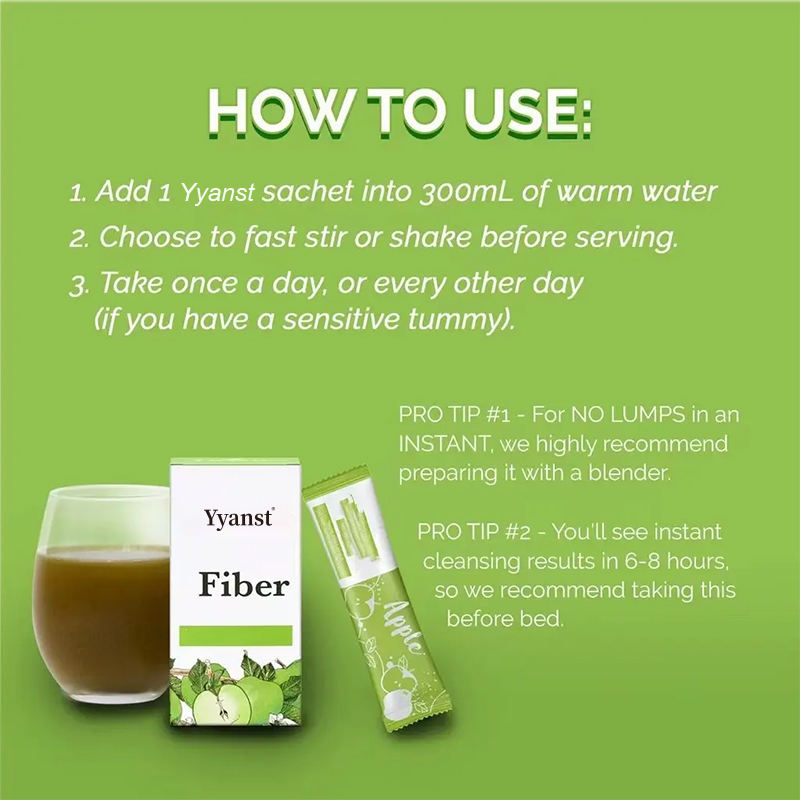 HOW TO USE:

1. Add 1 Yyanst sachet into 300mL of warm water
2. Choose to fast stir or shake before serving.
3. Take once a day, or every other day (if you have a sensitive tummy).

PRO TIP #1 - For NO LUMPS in an INSTANT, we highly recommend preparing it with a blender.

PRO TIP #2 - You'll see instant cleansing results in 6-8 hours, so we recommend taking this before bed.

Yyanst

Fiber

Apple