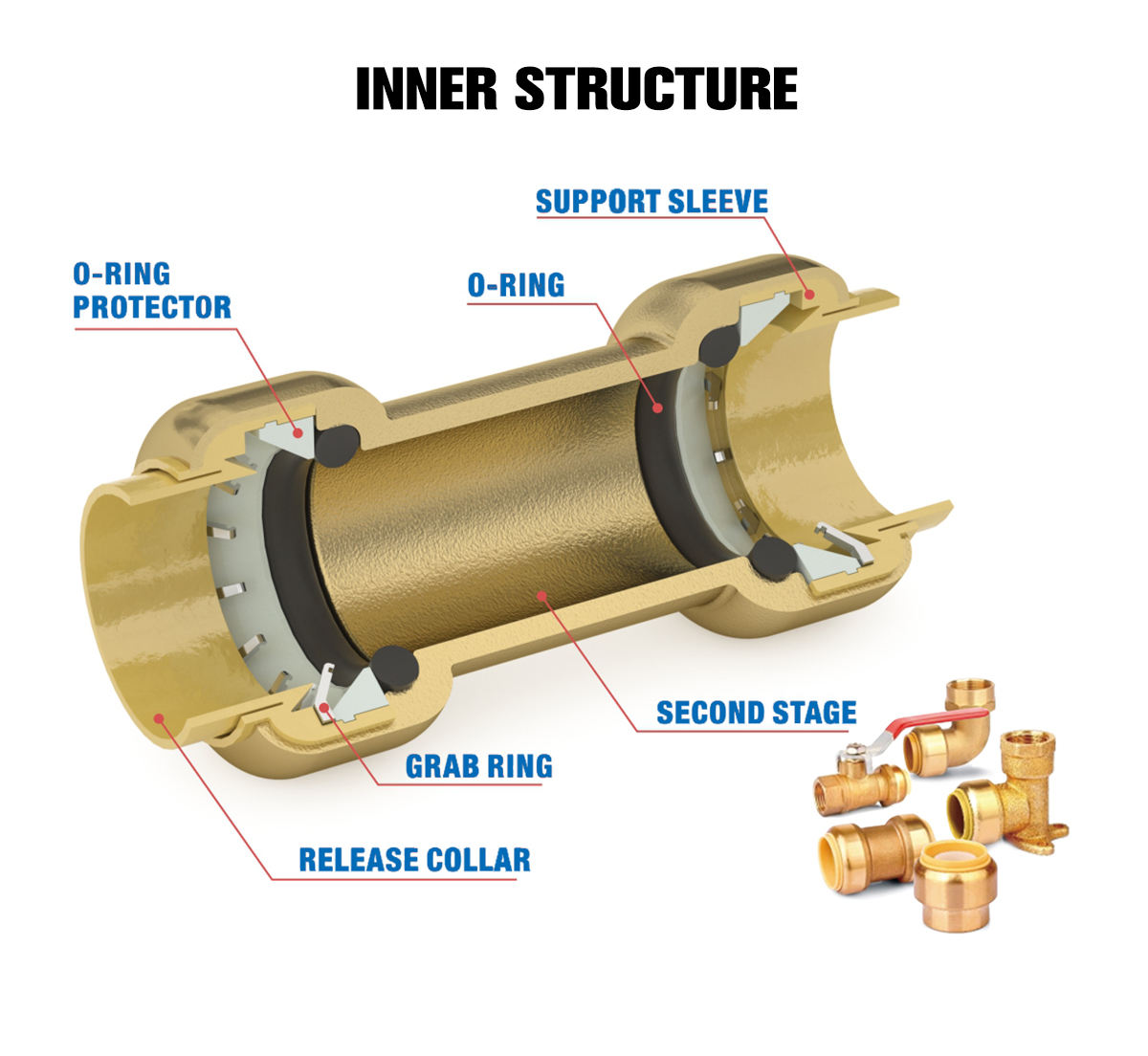 INNER STRUCTURE

SUPPORT SLEEVE

O-RING PROTECTOR

O-RING

SECOND STAGE

GRAB RING

RELEASE COLLAR