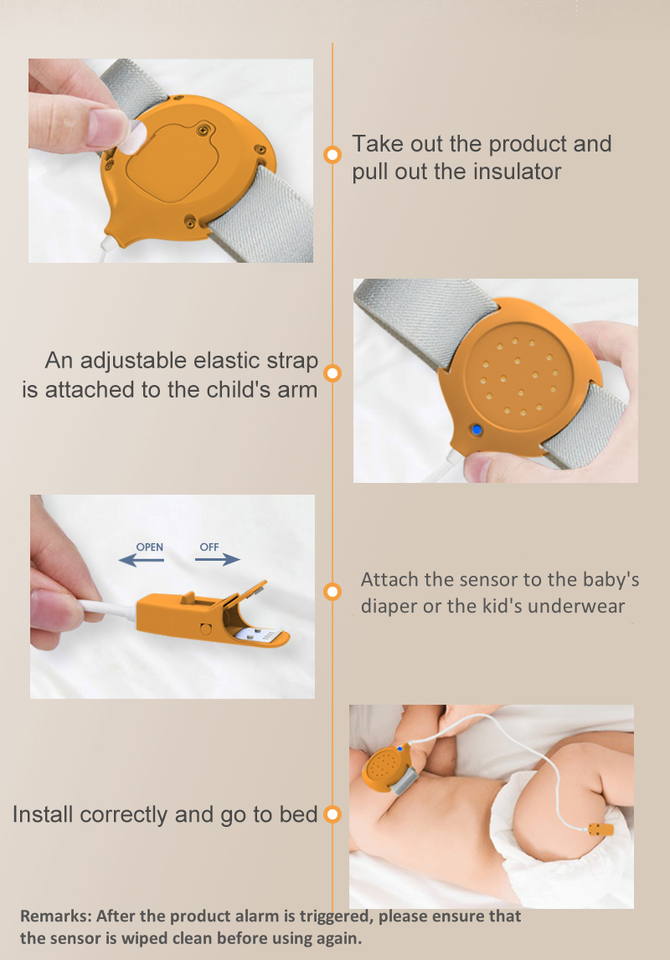 Take out the product and pull out the insulator

An adjustable elastic strap is attached to the child's arm

OPEN OFF

Attach the sensor to the baby's diaper or the kid's underwear

Install correctly and go to bed

Remarks: After the product alarm is triggered, please ensure that the sensor is wiped clean before using again.