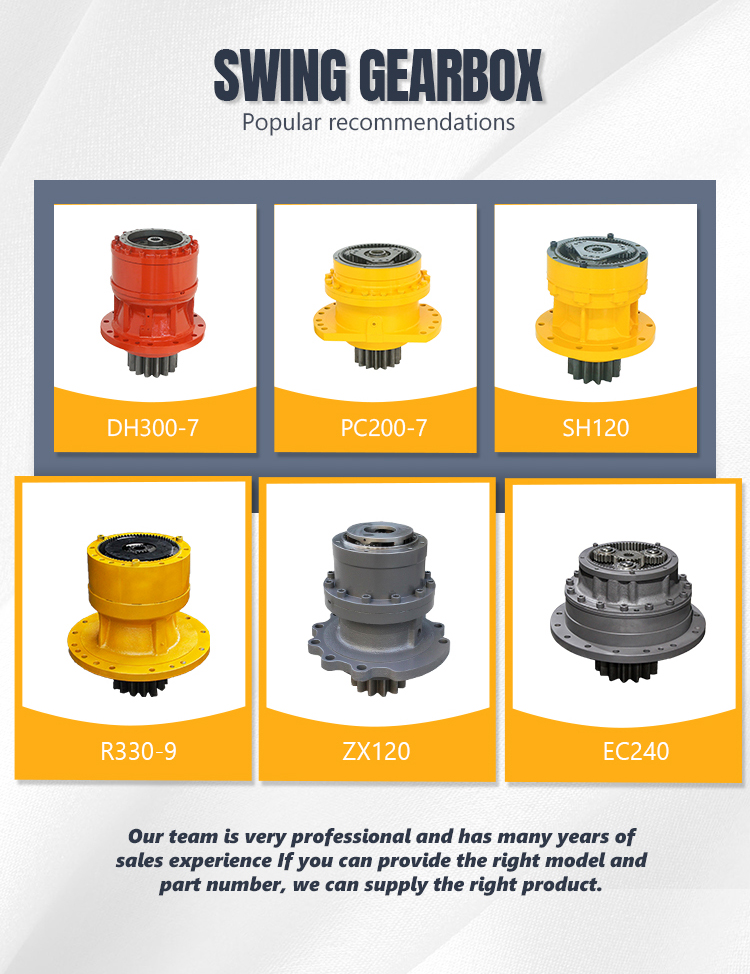 SWING GEARBOX
Popular recommendations

DH300-7

PC200-7

SH120

R330-9

ZX120

EC240

Our team is very professional and has many years of sales experience If you can provide the right model and part number, we can supply the right product.